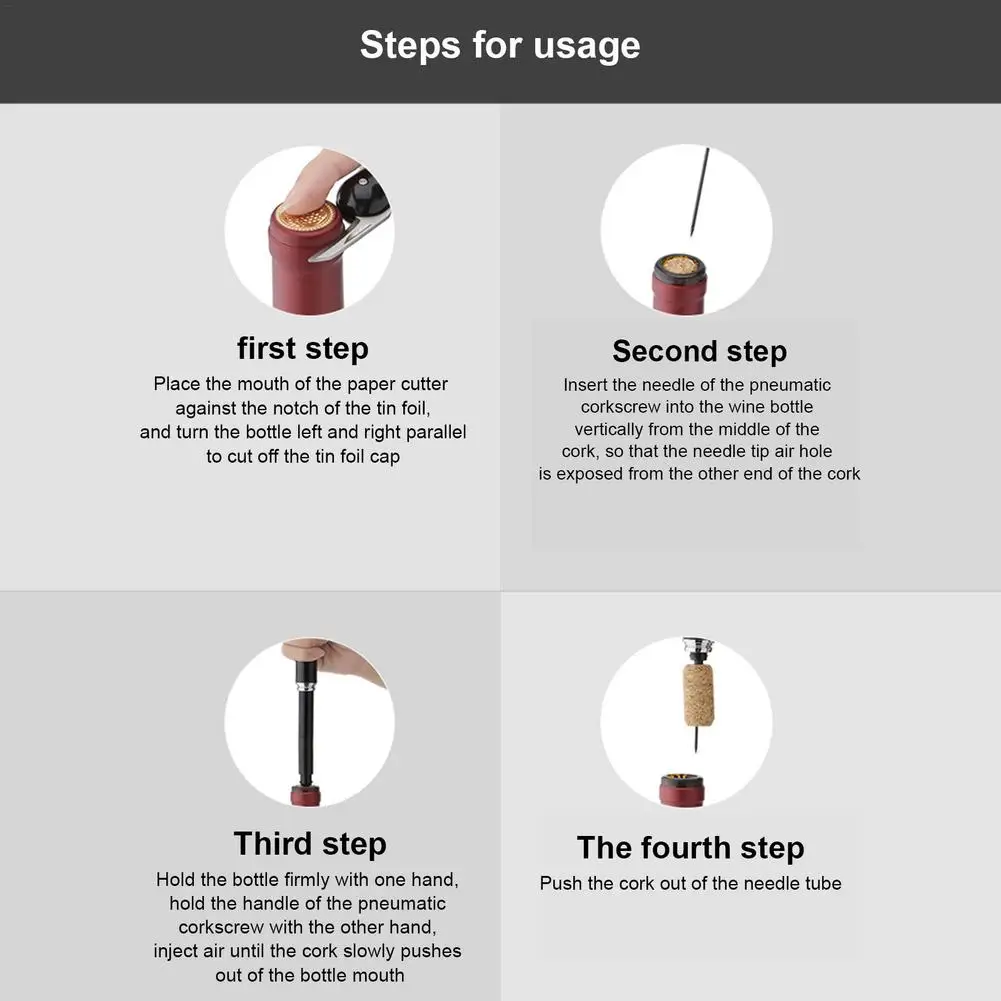 Steps for usage

first step

Place the mouth of the paper cutter against the notch of the tin foil, and turn the bottle left and right parallel to cut off the tin foil cap

Second step

Insert the needle of the pneumatic corkscrew into the wine bottle vertically from the middle of the cork, so that the needle tip air hole is exposed from the other end of the cork

Third step

Hold the bottle firmly with one hand, hold the handle of the pneumatic corkscrew with the other hand, inject air until the cork slowly pushes out of the bottle mouth

The fourth step

Push the cork out of the needle tube