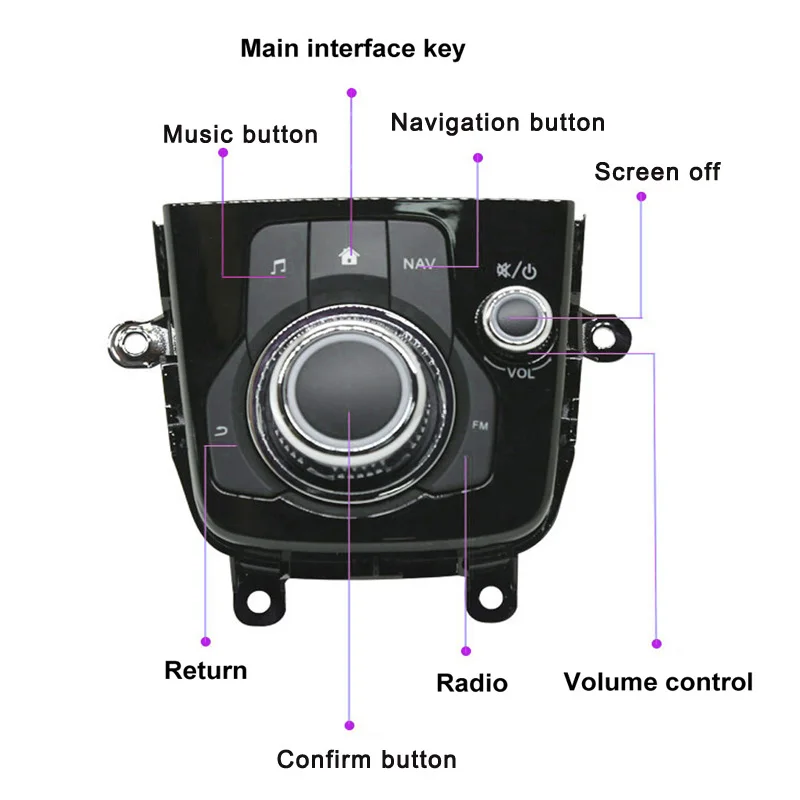 Main interface key

Music button

Navigation button

Screen off

NAV

VOL

FM

Return

Radio

Volume control

Confirm button