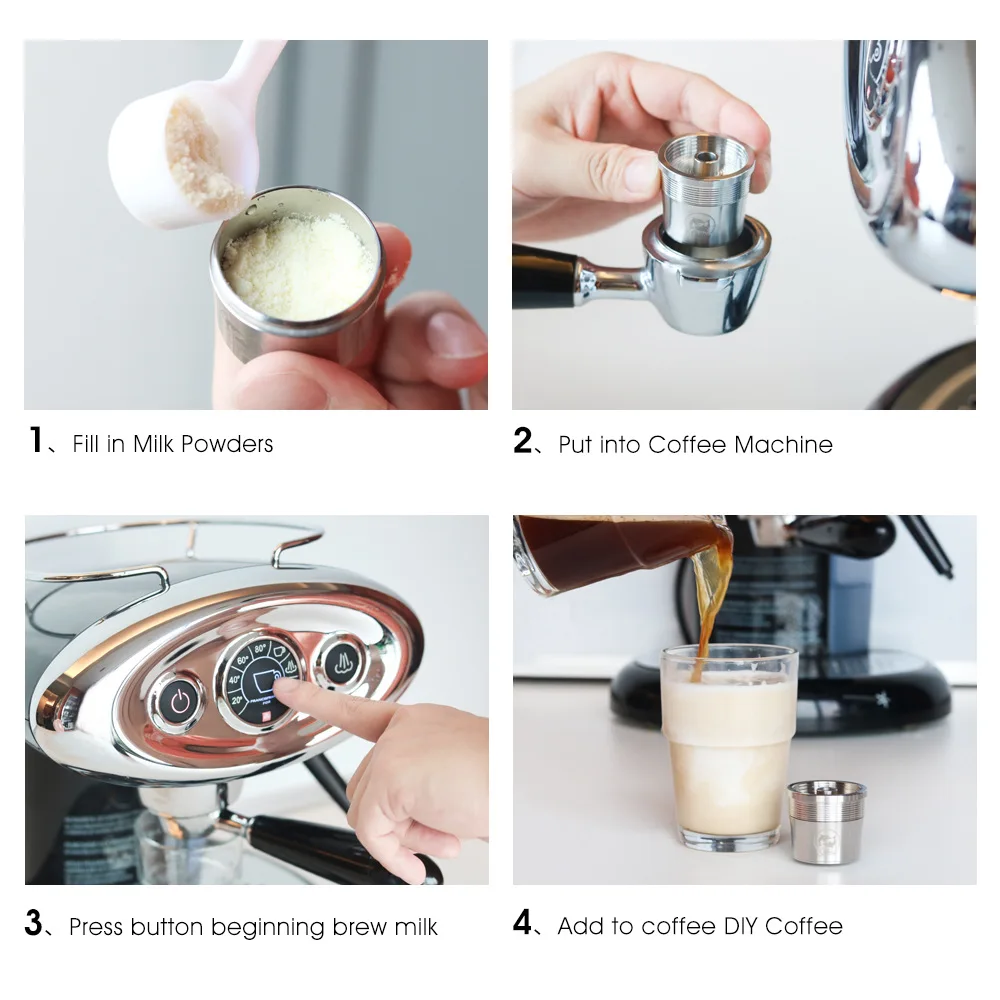 1、Fill in Milk Powders

2、Put into Coffee Machine

80°
60°
40°
20°

3、Press button beginning brew milk

4、Add to coffee DIY Coffee