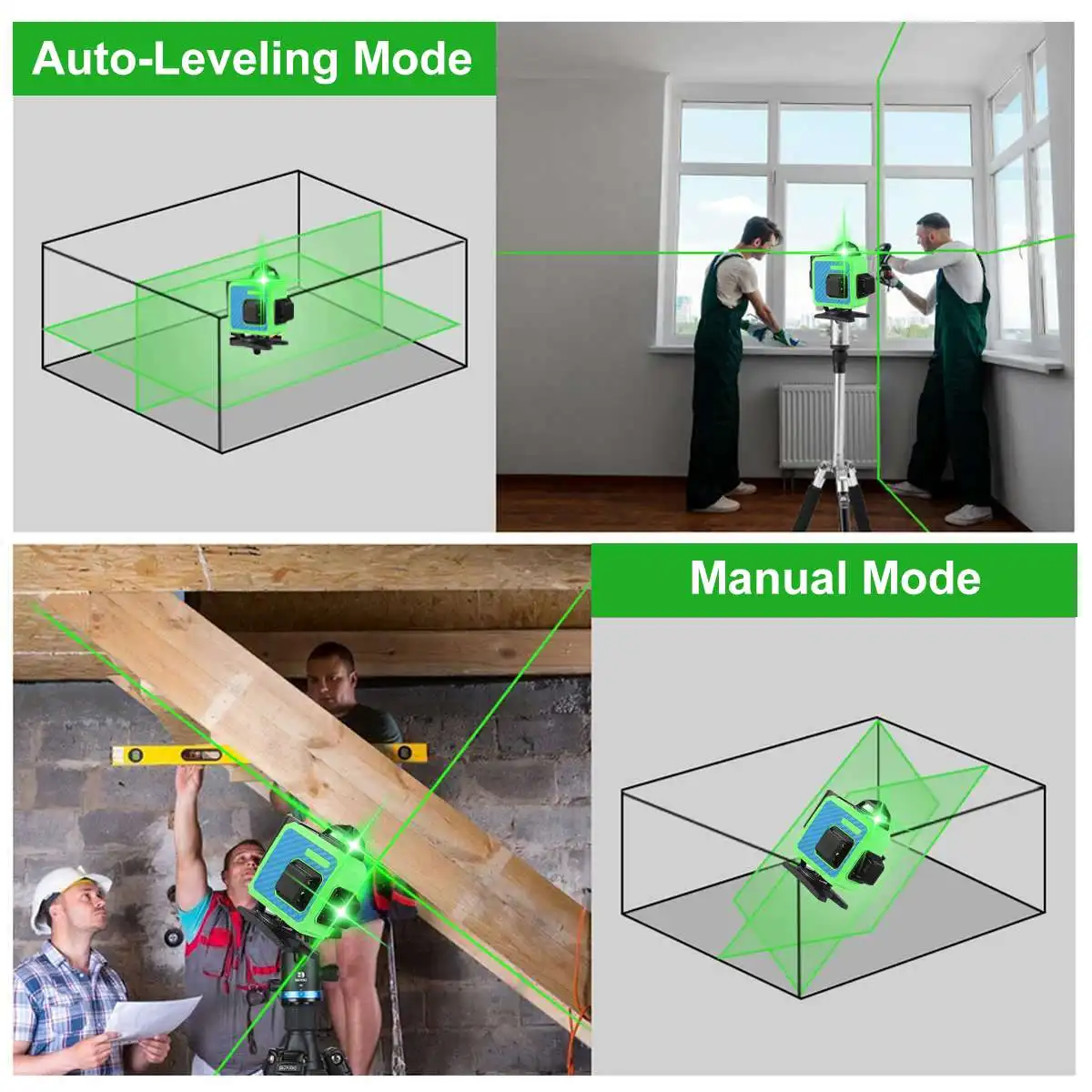 Auto-Leveling Mode

Manual Mode