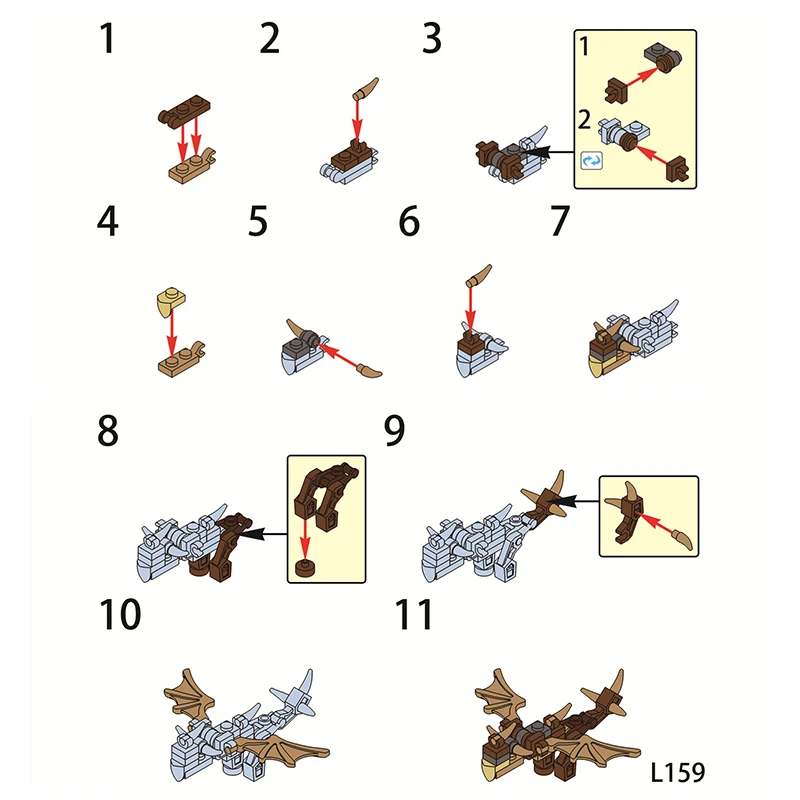 1

2

3

1

2

4

5

6

7

8

9

10

11

L159