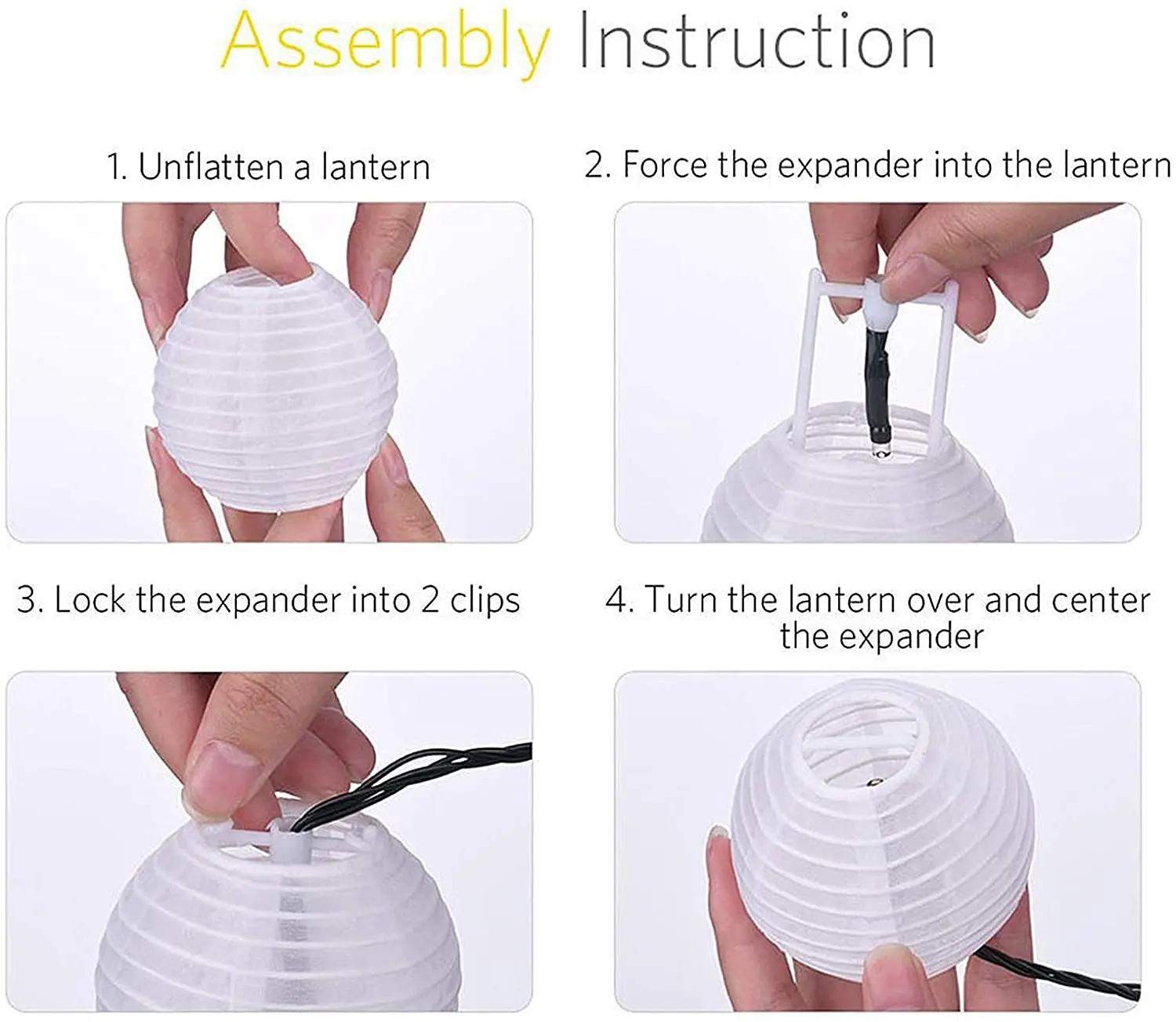 Assembly Instruction

1. Unflatten a lantern

2. Force the expander into the lantern

3. Lock the expander into 2 clips

4. Turn the lantern over and center the expander