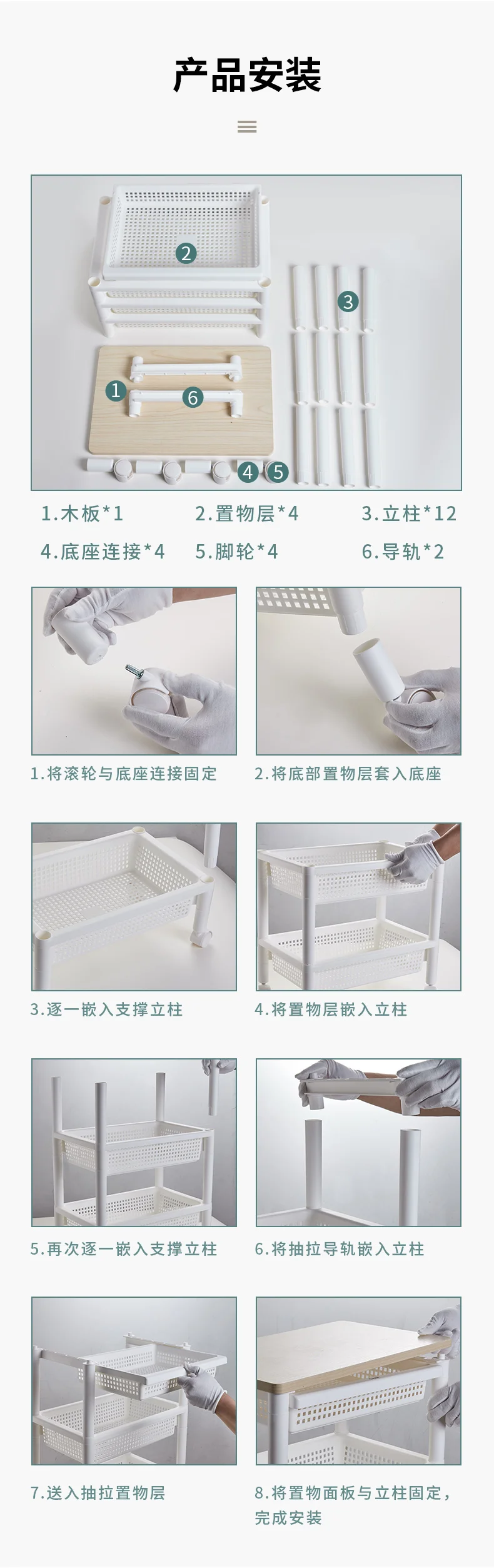 产品安装

2
3
1
6
4
5

1.木板*1
2.置物层*4
3.立柱*12
4.底座连接*4
5.脚轮*4
6.导轨*2

1.将滚轮与底座连接固定

2.将底部置物层套入底座

3.逐一嵌入支撑立柱

4.将置物层嵌入立柱

5.再次逐一嵌入支撑立柱

6.将抽拉导轨嵌入立柱

7.送入抽拉置物层

8.将置物面板与立柱固定，完成安装