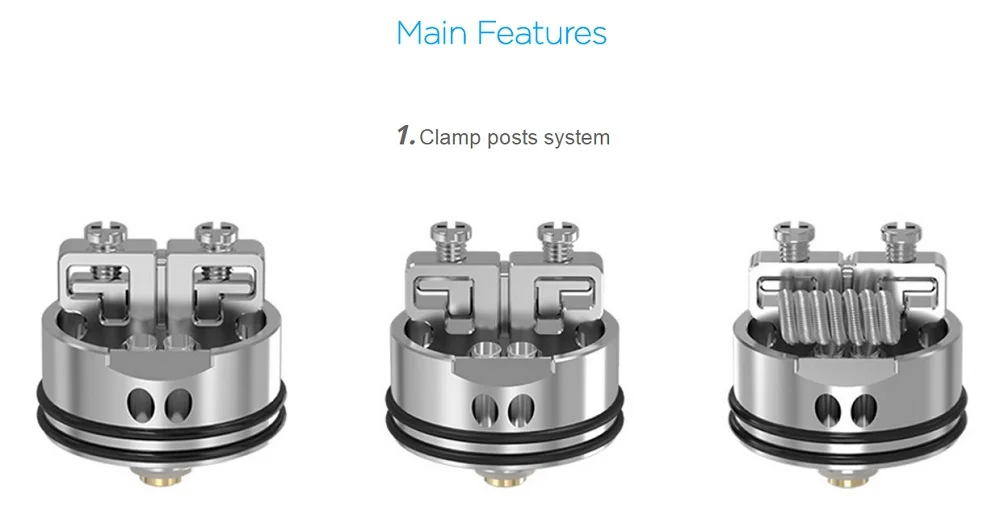 Main Features

1. Clamp posts system