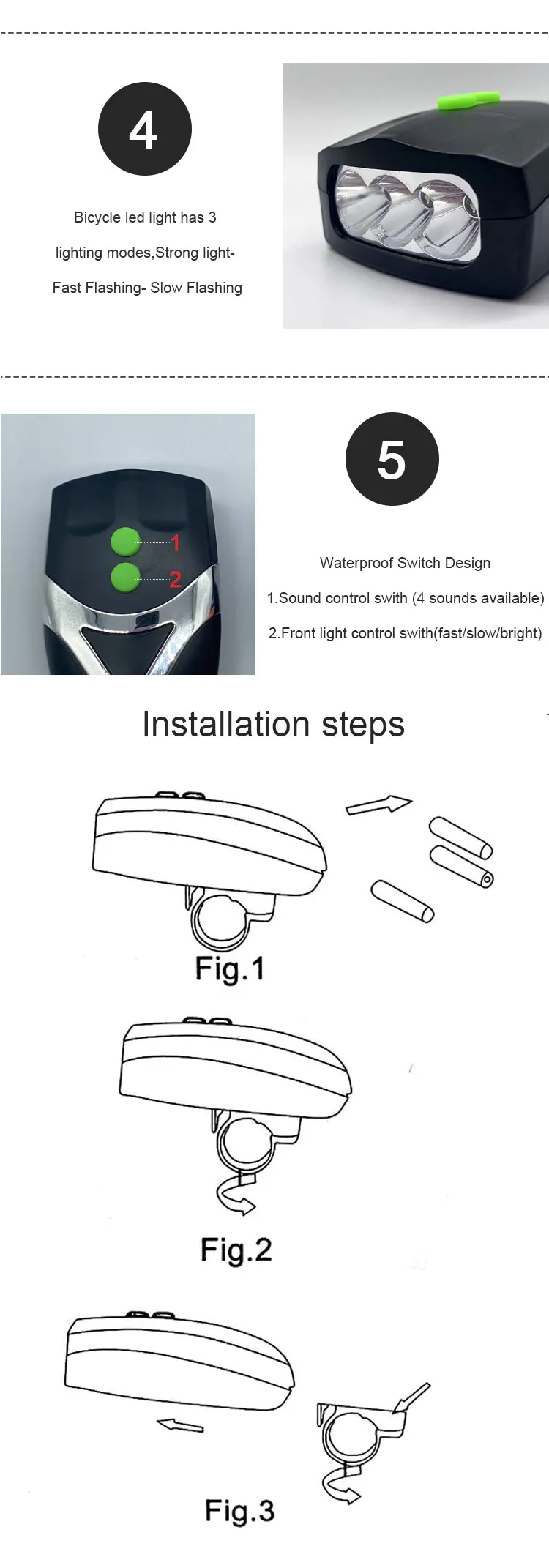 4

Bicycle led light has 3 lighting modes,Strong light- Fast Flashing- Slow Flashing

1
2

5

Waterproof Switch Design

1.Sound control swith (4 sounds available)

2.Front light control swith(fast/slow/bright)

Installation steps

Fig.1

Fig.2

Fig.3