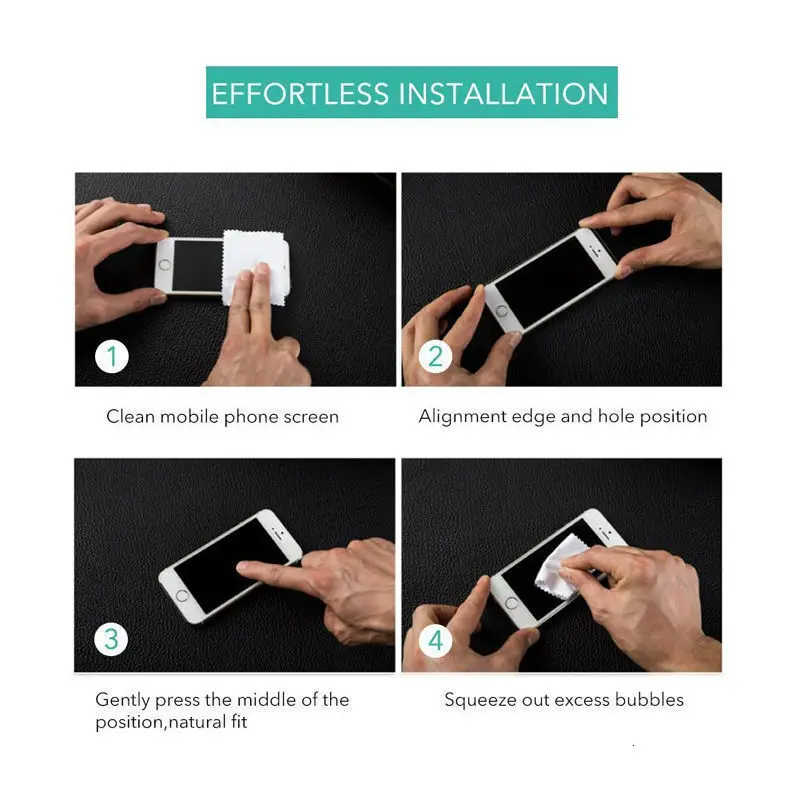 EFFORTLESS INSTALLATION

1

Clean mobile phone screen

2

Alignment edge and hole position

3

Gently press the middle of the position,natural fit

4

Squeeze out excess bubbles