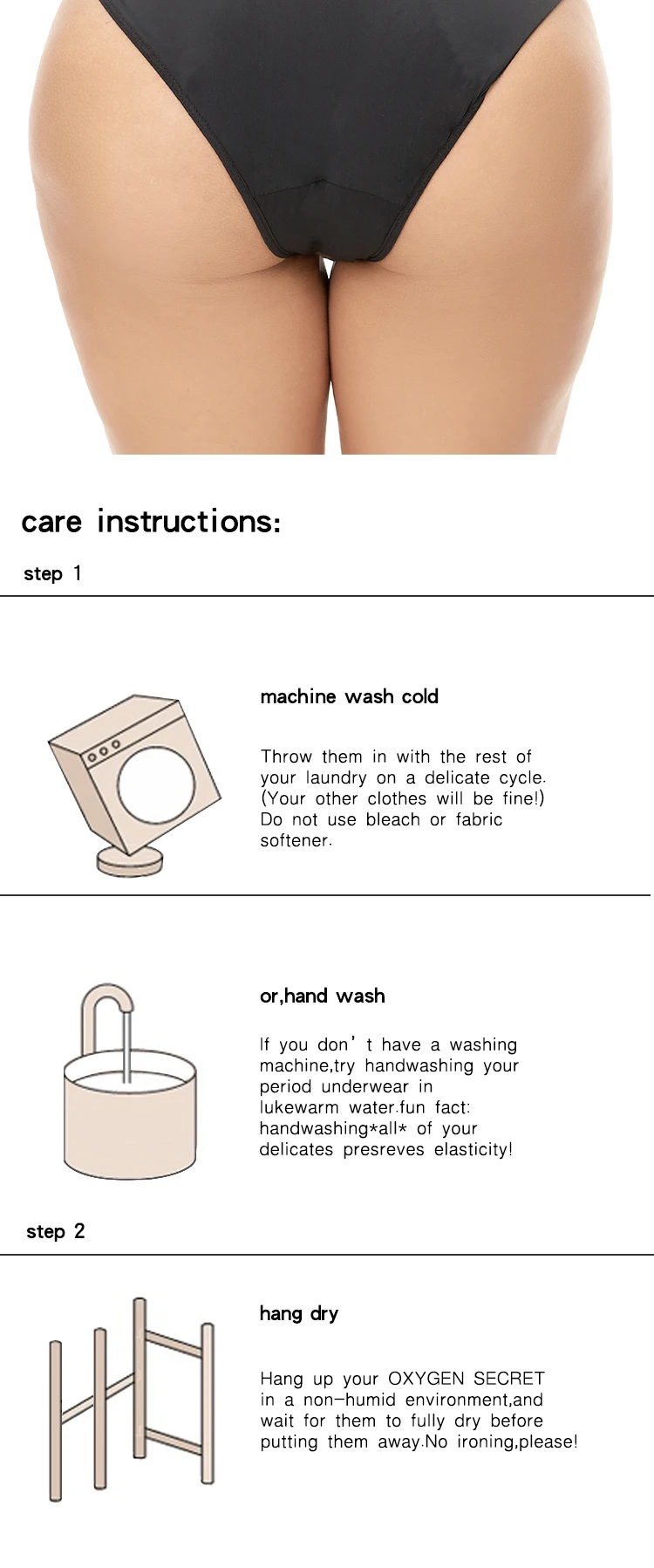 care instructions:

step 1

machine wash cold

Throw them in with the rest of your laundry on a delicate cycle. (Your other clothes will be fine!) Do not use bleach or fabric softener.

or,hand wash

If you don’t have a washing machine,try handwashing your period underwear in lukewarm water.fun fact: handwashing*all* of your delicates presreves elasticity!

step 2

hang dry

Hang up your OXYGEN SECRET in a non-humid environment,and wait for them to fully dry before putting them away.No ironing,please!