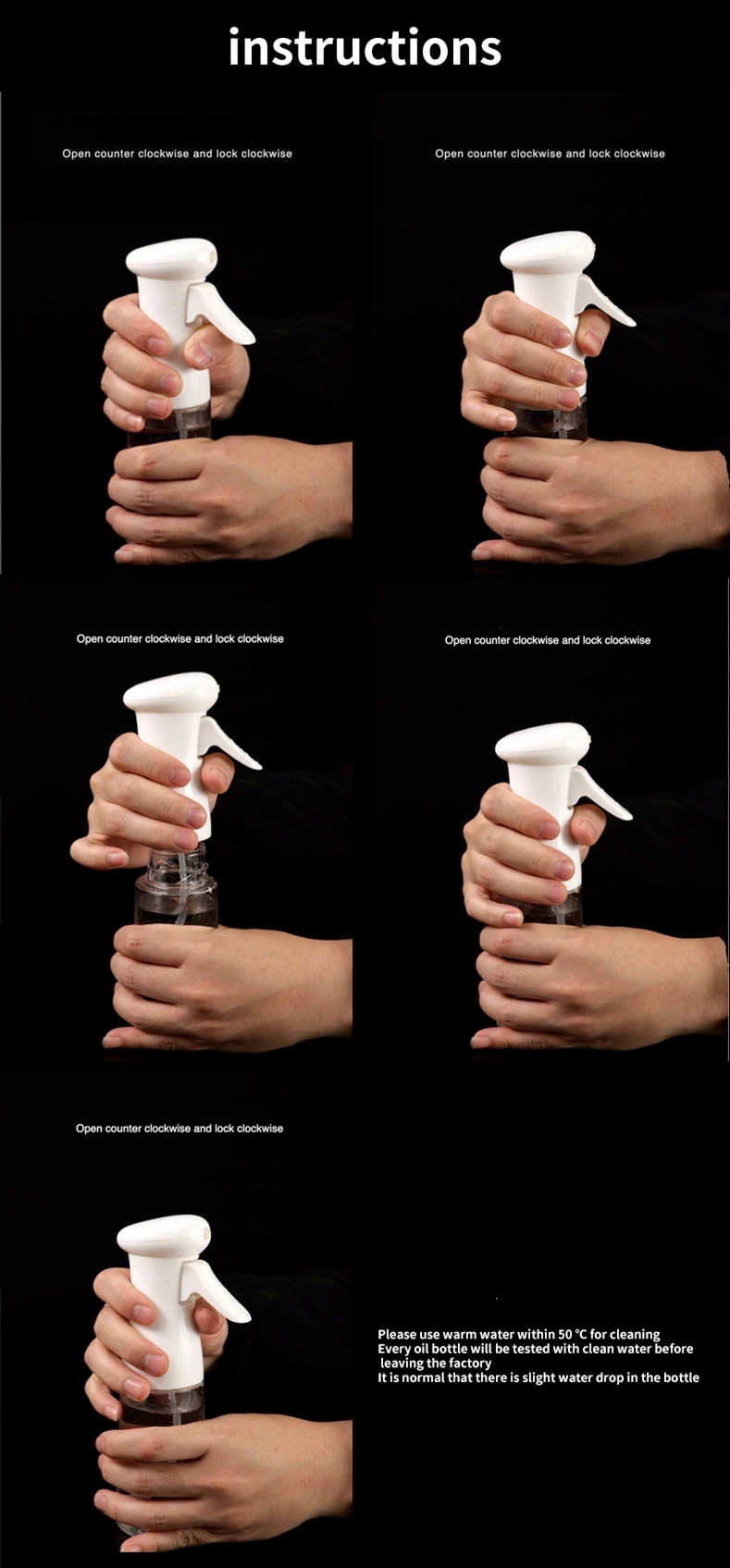 instructions

Open counter clockwise and lock clockwise

Open counter clockwise and lock clockwise

Open counter clockwise and lock clockwise

Open counter clockwise and lock clockwise

Open counter clockwise and lock clockwise

Please use warm water within 50 °C for cleaning
Every oil bottle will be tested with clean water before leaving the factory
It is normal that there is slight water drop in the bottle