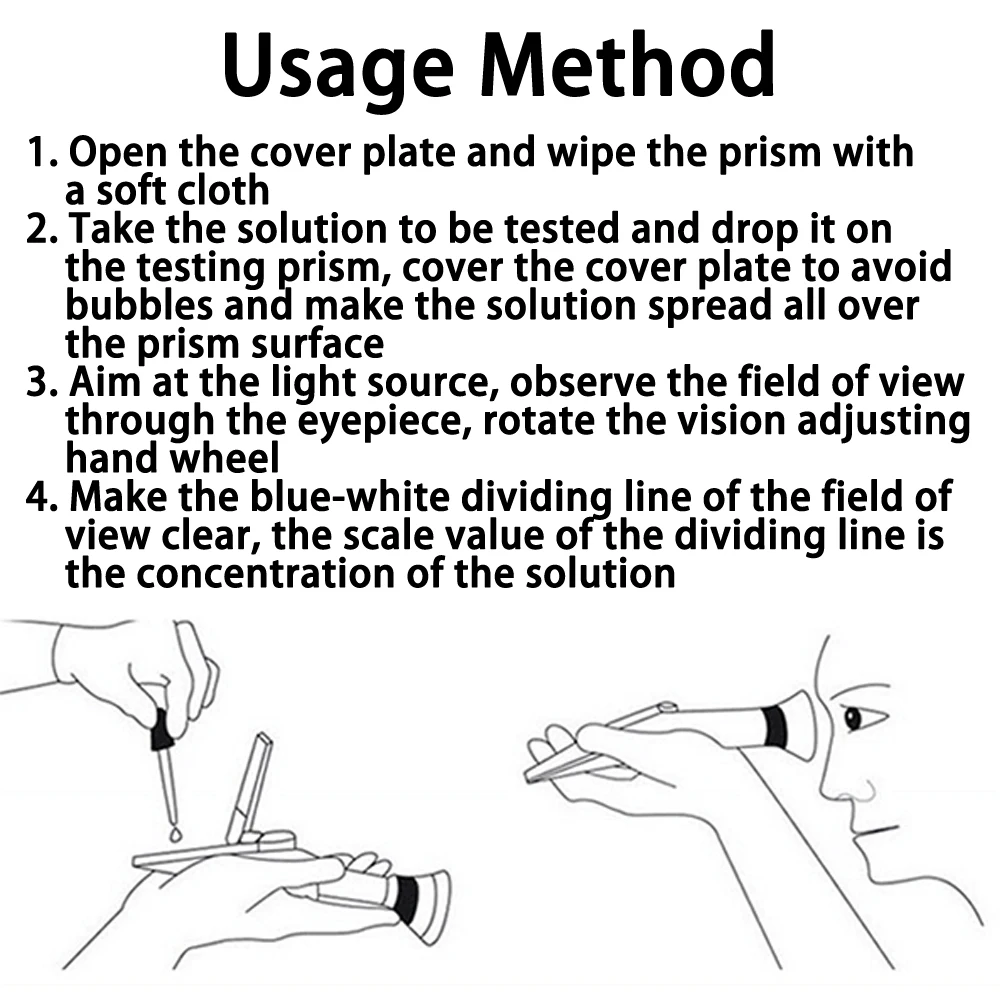 Usage Method

1. Open the cover plate and wipe the prism with a soft cloth
2. Take the solution to be tested and drop it on the testing prism, cover the cover plate to avoid bubbles and make the solution spread all over the prism surface
3. Aim at the light source, observe the field of view through the eyepiece, rotate the vision adjusting hand wheel
4. Make the blue-white dividing line of the field of view clear, the scale value of the dividing line is the concentration of the solution