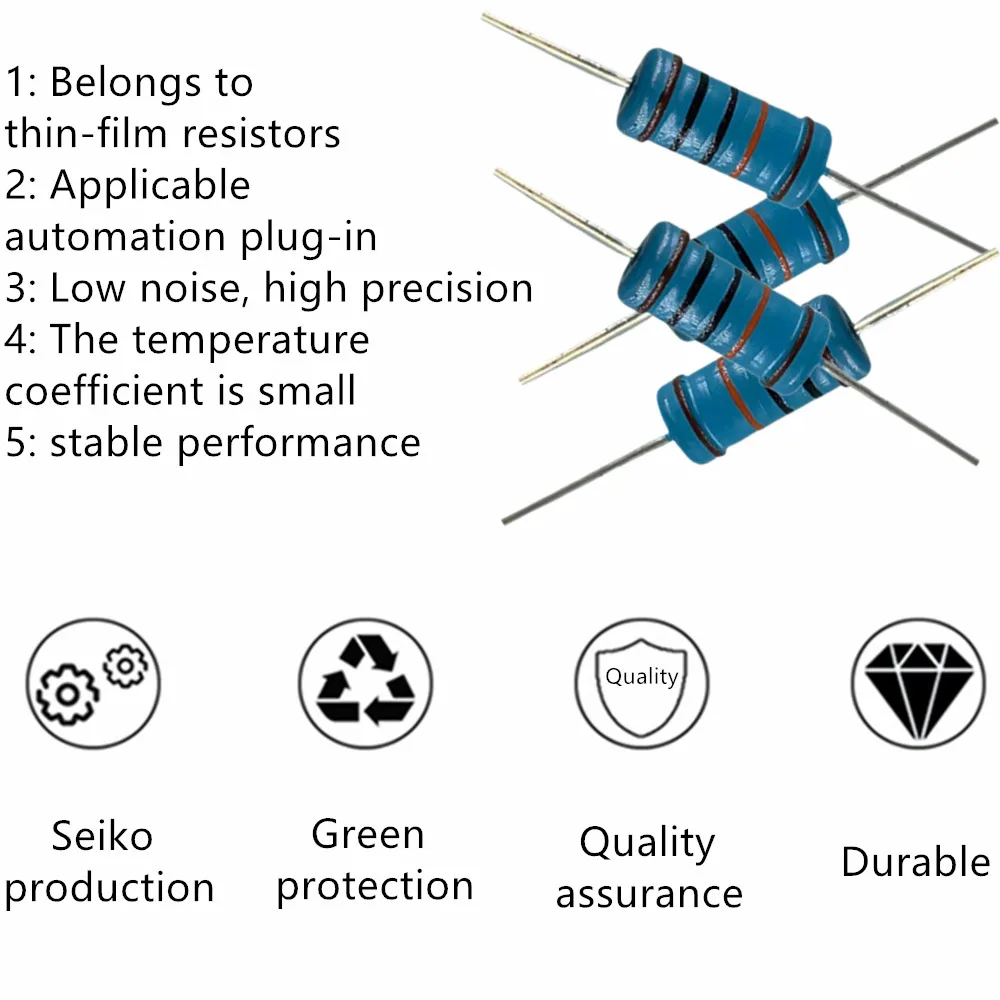 1: Belongs to thin-film resistors
2: Applicable automation plug-in
3: Low noise, high precision
4: The temperature coefficient is small
5: stable performance

Quality

Seiko production

Green protection

Quality assurance

Durable