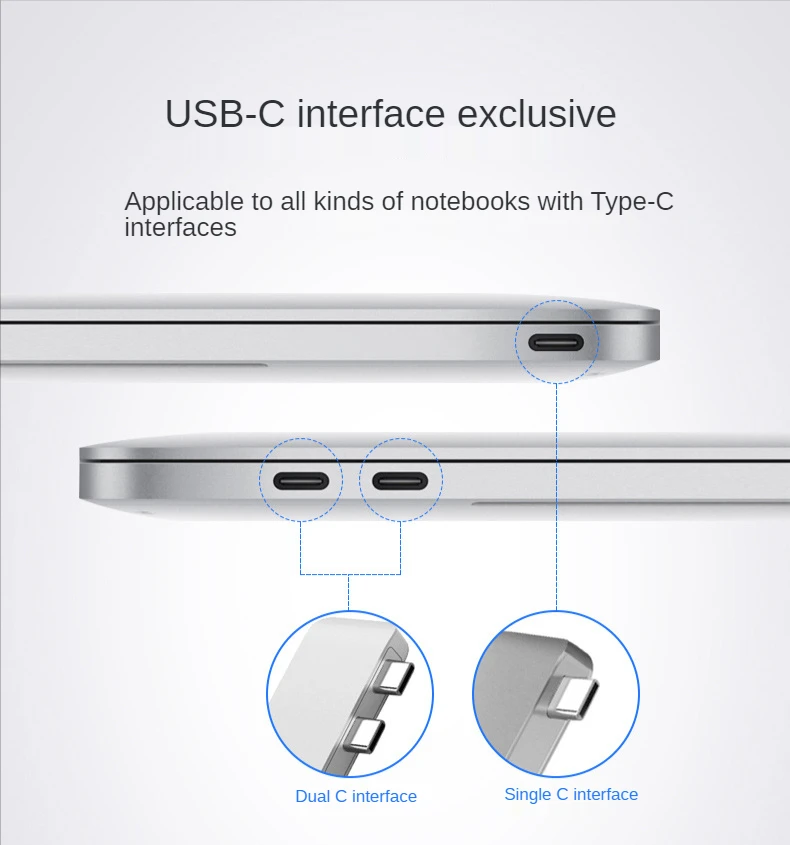 USB-C interface exclusive

Applicable to all kinds of notebooks with Type-C interfaces

Dual C interface

Single C interface