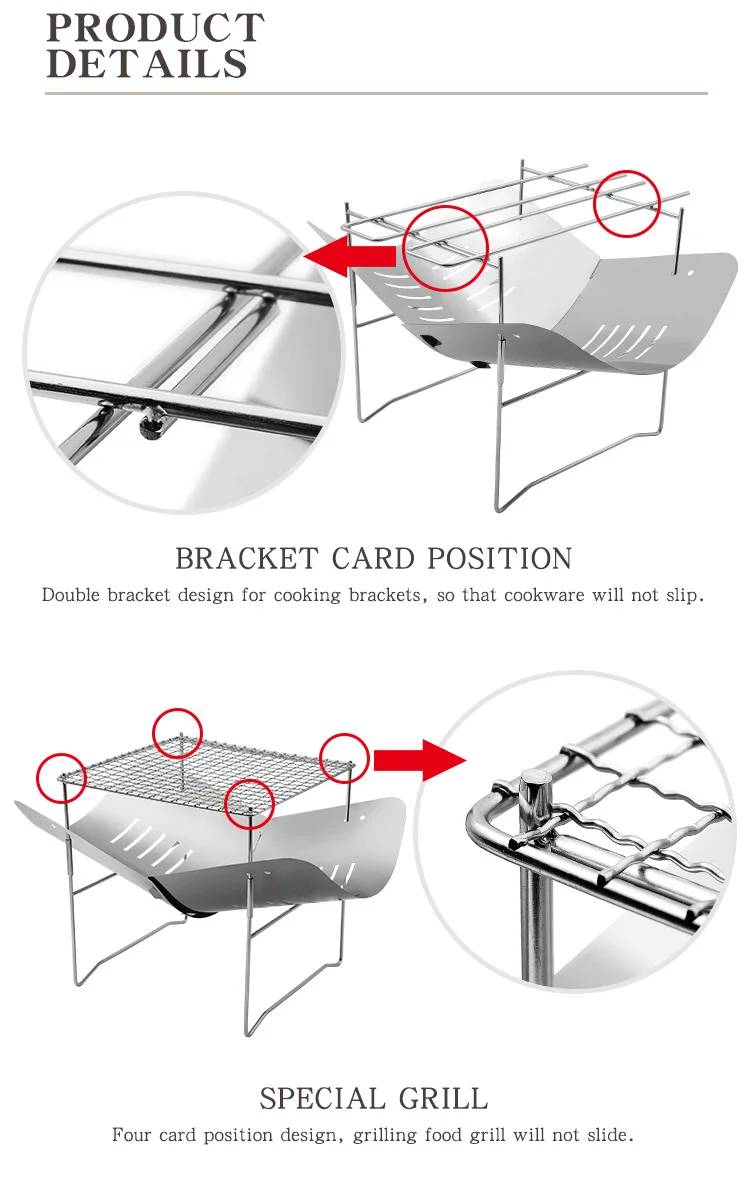 PRODUCT DETAILS

BRACKET CARD POSITION

Double bracket design for cooking brackets, so that cookware will not slip.

SPECIAL GRILL

Four card position design, grilling food grill will not slide.