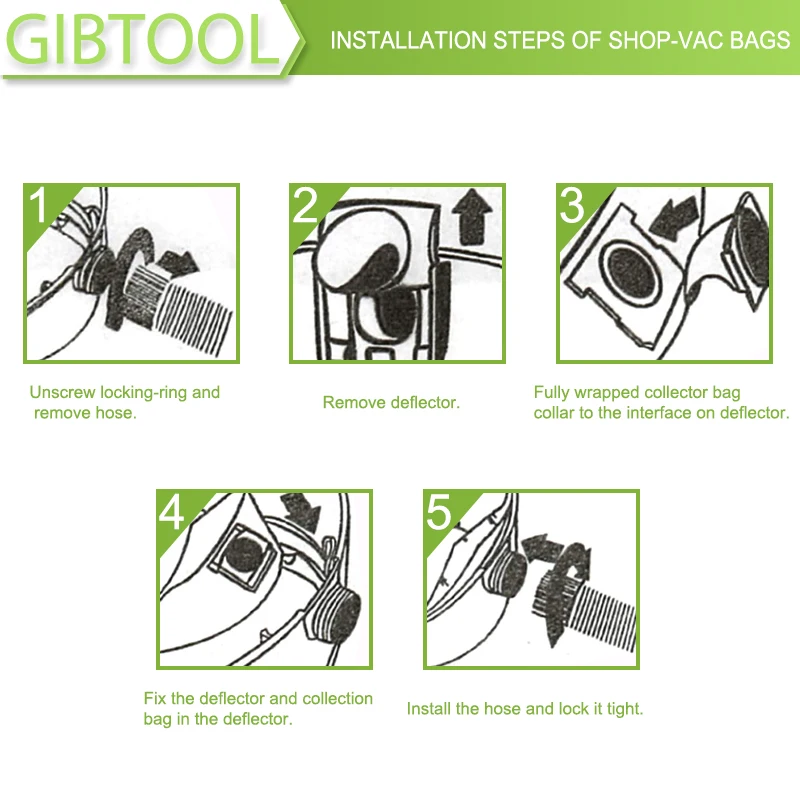 GIBTOOL

INSTALLATION STEPS OF SHOP-VAC BAGS

1

Unscrew locking-ring and remove hose.

2

Remove deflector.

3

Fully wrapped collector bag collar to the interface on deflector.

4

Fix the deflector and collection bag in the deflector.

5

Install the hose and lock it tight.