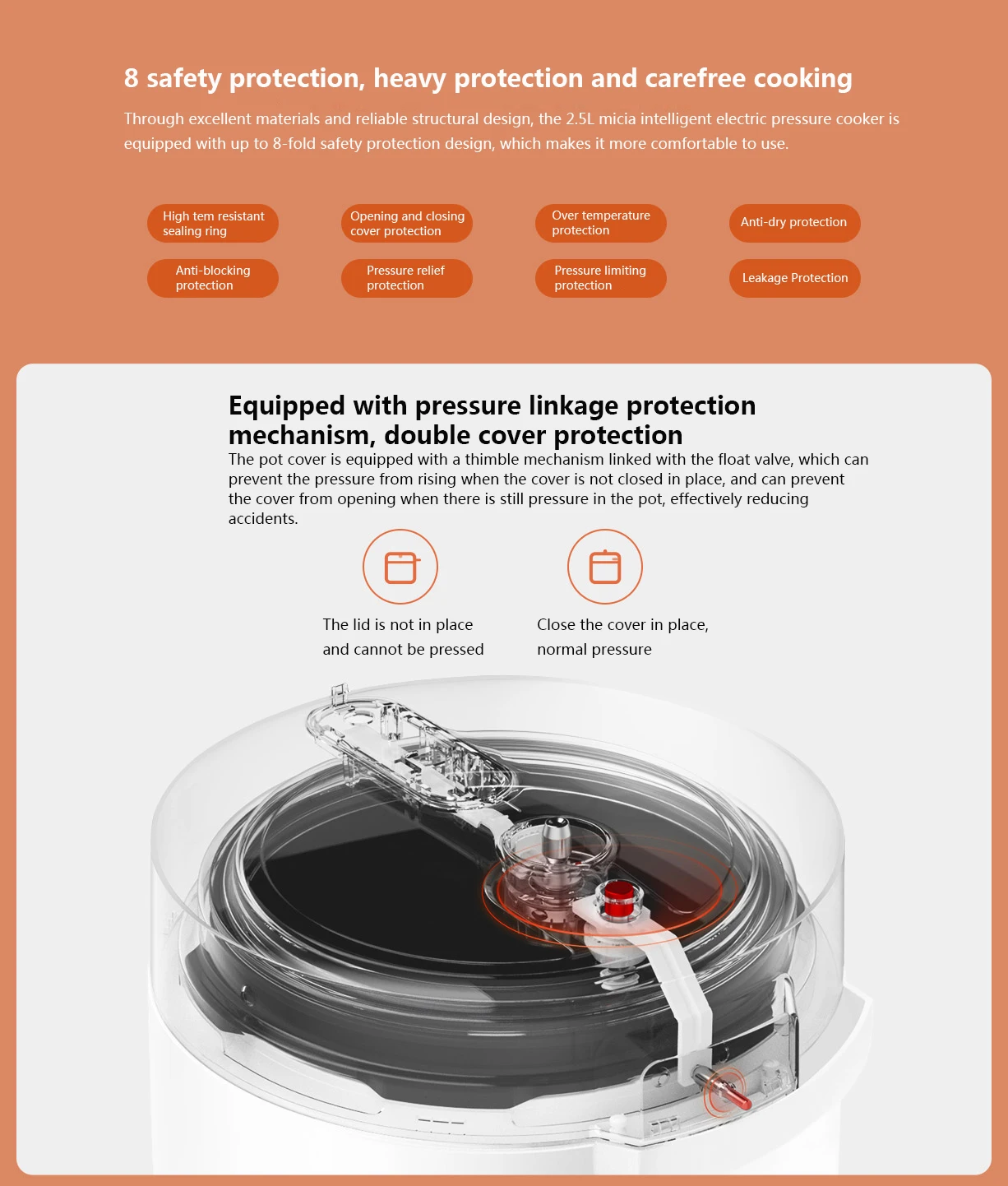 8 safety protection, heavy protection and carefree cooking

Through excellent materials and reliable structural design, the 2.5L micia intelligent electric pressure cooker is equipped with up to 8-fold safety protection design, which makes it more comfortable to use.

High tem resistant sealing ring

Opening and closing cover protection

Over temperature protection

Anti-dry protection

Anti-blocking protection

Pressure relief protection

Pressure limiting protection

Leakage Protection

Equipped with pressure linkage protection mechanism, double cover protection

The pot cover is equipped with a thimble mechanism linked with the float valve, which can prevent the pressure from rising when the cover is not closed in place, and can prevent the cover from opening when there is still pressure in the pot, effectively reducing accidents.

The lid is not in place and cannot be pressed

Close the cover in place, normal pressure