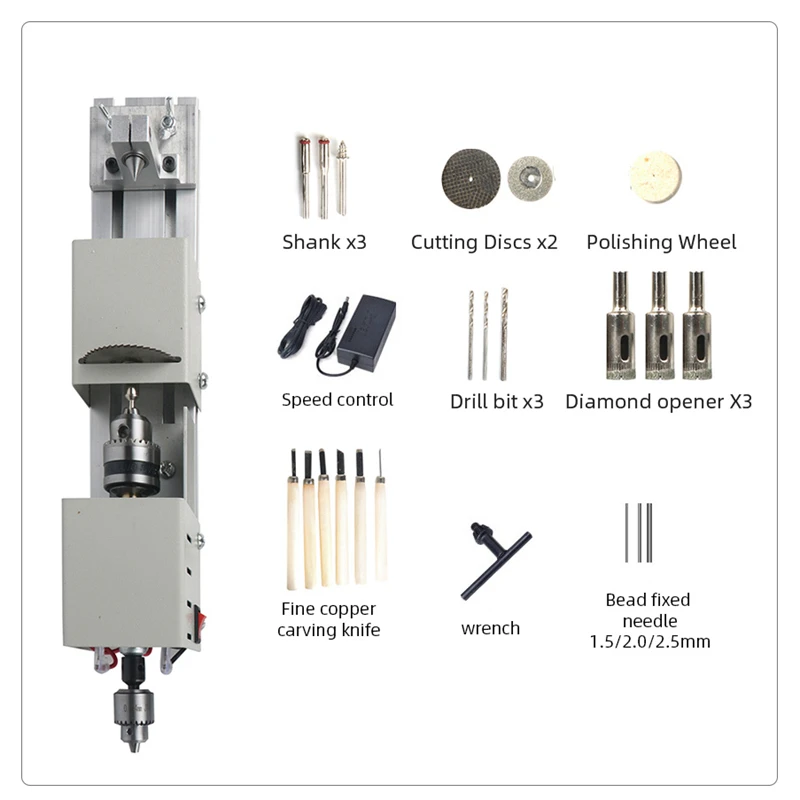 Shank x3

Cutting Discs x2

Polishing Wheel

Speed control

Drill bit x3

Diamond opener X3

Fine copper carving knife

wrench

Bead fixed needle 1.5/2.0/2.5mm