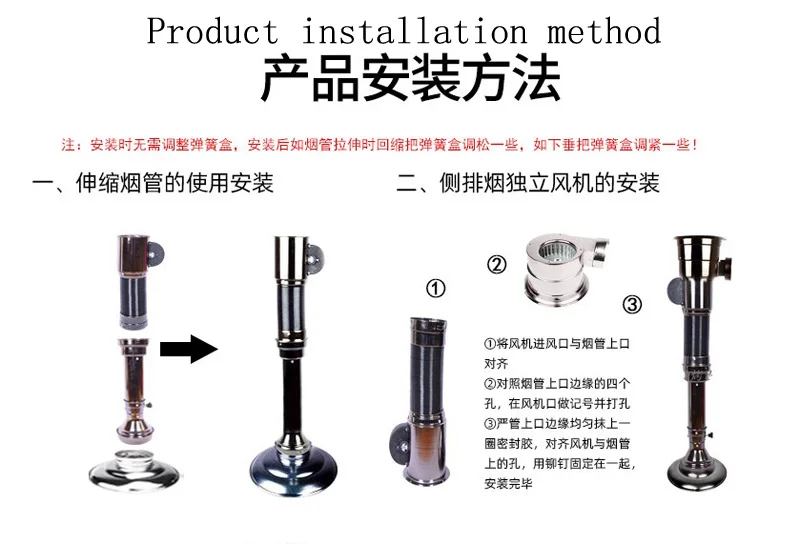 Product installation method
产品安装方法

注：安装时无需调整弹簧盒，安装后如烟管拉伸时回缩把弹簧盒调松一些，如下垂把弹簧盒调紧一些！

一、伸缩烟管的使用安装

二、侧排烟独立风机的安装

①

②

③

①将风机进风口与烟管上口对齐
②对照烟管上口边缘的四个孔，在风机口做记号并打孔
③严管上口边缘均匀抹上一圈密封胶，对齐风机与烟管上的孔，用铆钉固定在一起，安装完毕