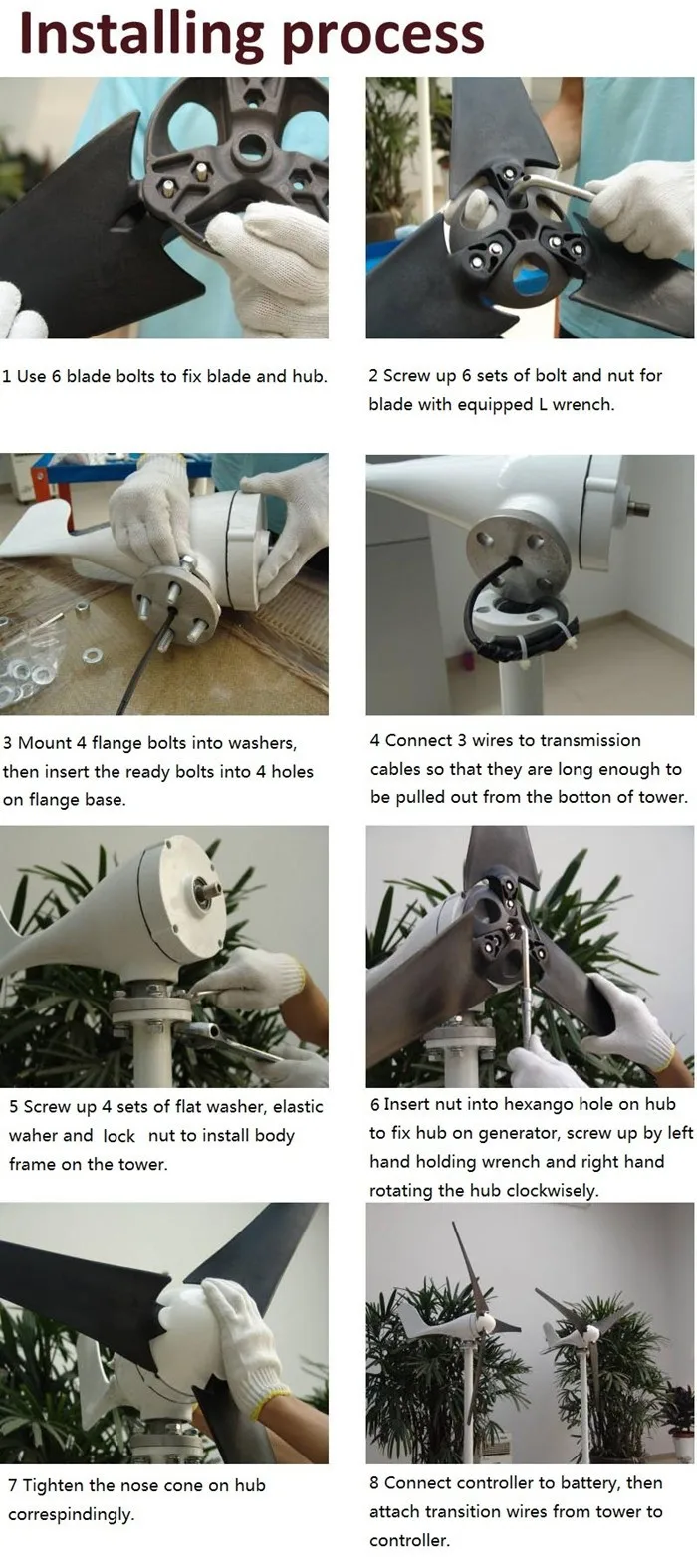 Installing process

1 Use 6 blade bolts to fix blade and hub.

2 Screw up 6 sets of bolt and nut for blade with equipped L wrench.

3 Mount 4 flange bolts into washers, then insert the ready bolts into 4 holes on flange base.

4 Connect 3 wires to transmission cables so that they are long enough to be pulled out from the botton of tower.

5 Screw up 4 sets of flat washer, elastic waher and lock nut to install body frame on the tower.

6 Insert nut into hexango hole on hub to fix hub on generator, screw up by left hand holding wrench and right hand rotating the hub clockwisely.

7 Tighten the nose cone on hub correspindingly.

8 Connect controller to battery, then attach transition wires from tower to controller.