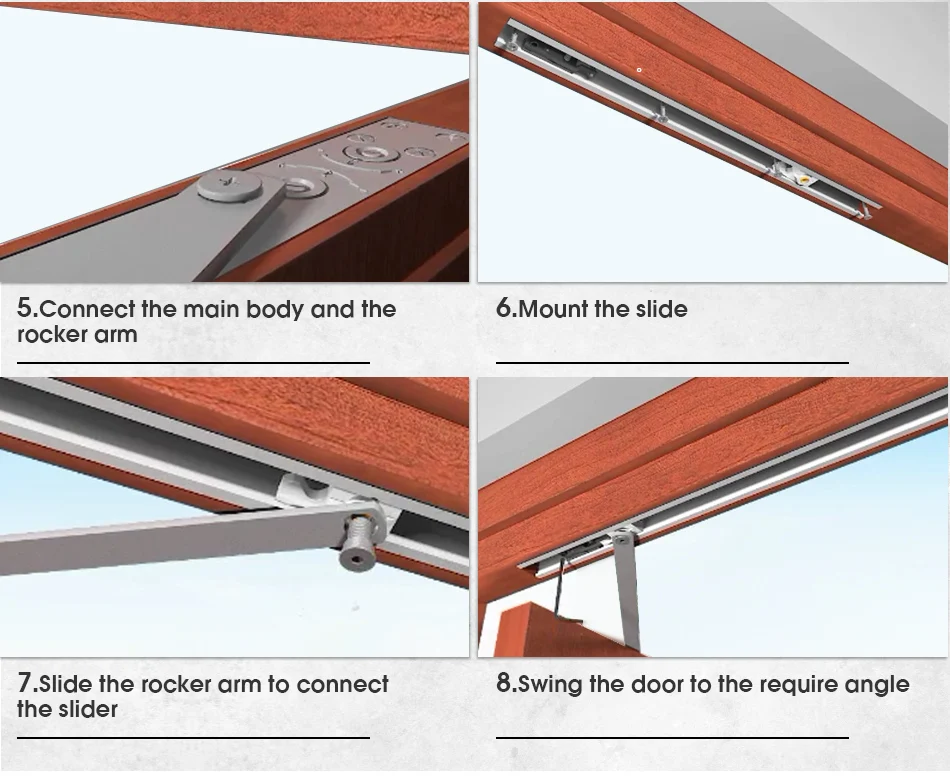 5.Connect the main body and the rocker arm

6.Mount the slide

7.Slide the rocker arm to connect the slider

8.Swing the door to the require angle