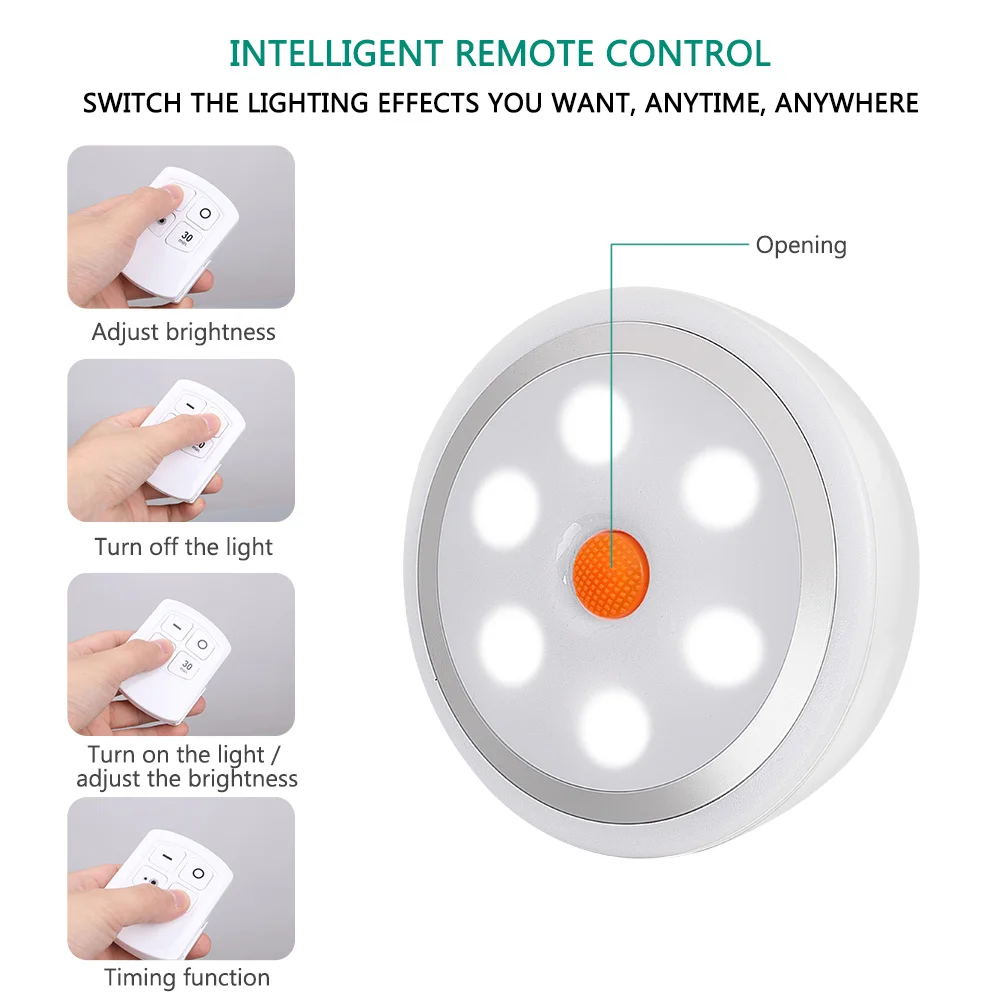 INTELLIGENT REMOTE CONTROL

SWITCH THE LIGHTING EFFECTS YOU WANT, ANYTIME, ANYWHERE

30

Adjust brightness

Turn off the light

30

Turn on the light / adjust the brightness

Timing function

Opening