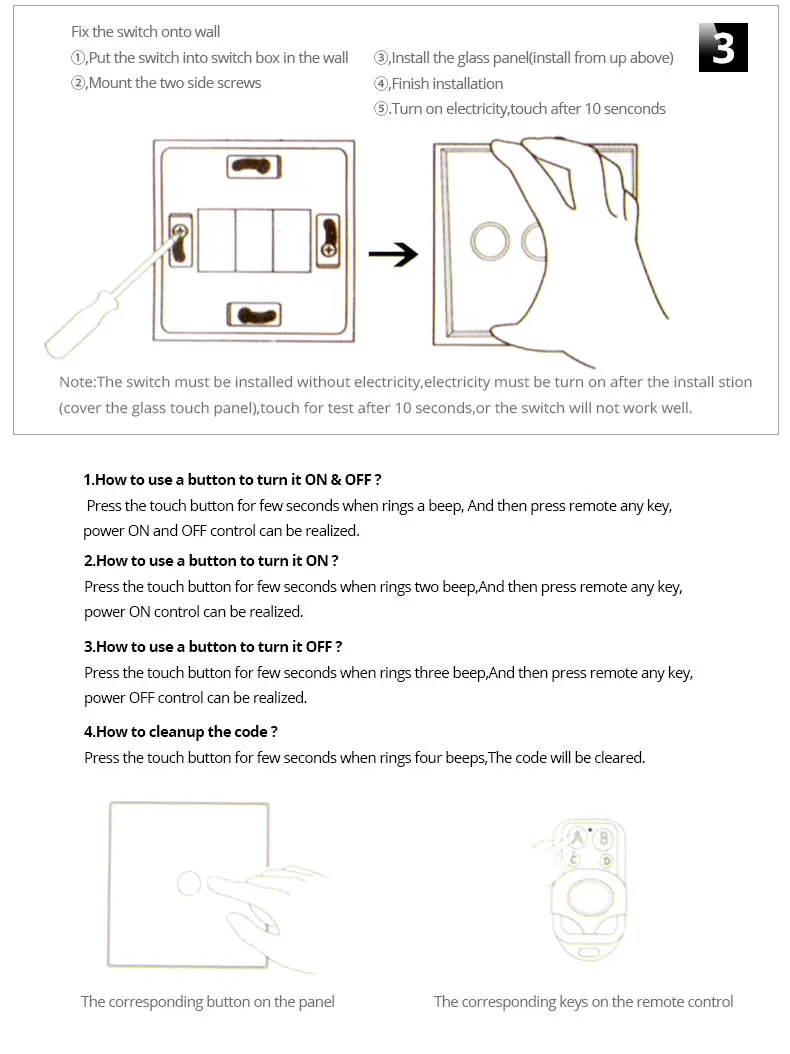 Fix the switch onto wall

①,Put the switch into switch box in the wall
②,Mount the two side screws
③,Install the glass panel(install from up above)
④,Finish installation
⑤.Turn on electricity,touch after 10 senconds

3

Note:The switch must be installed without electricity,electricity must be turn on after the install stion (cover the glass touch panel),touch for test after 10 seconds,or the switch will not work well.

1.How to use a button to turn it ON & OFF ?
Press the touch button for few seconds when rings a beep, And then press remote any key, power ON and OFF control can be realized.

2.How to use a button to turn it ON ?
Press the touch button for few seconds when rings two beep,And then press remote any key, power ON control can be realized.

3.How to use a button to turn it OFF ?
Press the touch button for few seconds when rings three beep,And then press remote any key, power OFF control can be realized.

4.How to cleanup the code ?
Press the touch button for few seconds when rings four beeps,The code will be cleared.

A B C D

The corresponding button on the panel

The corresponding keys on the remote control