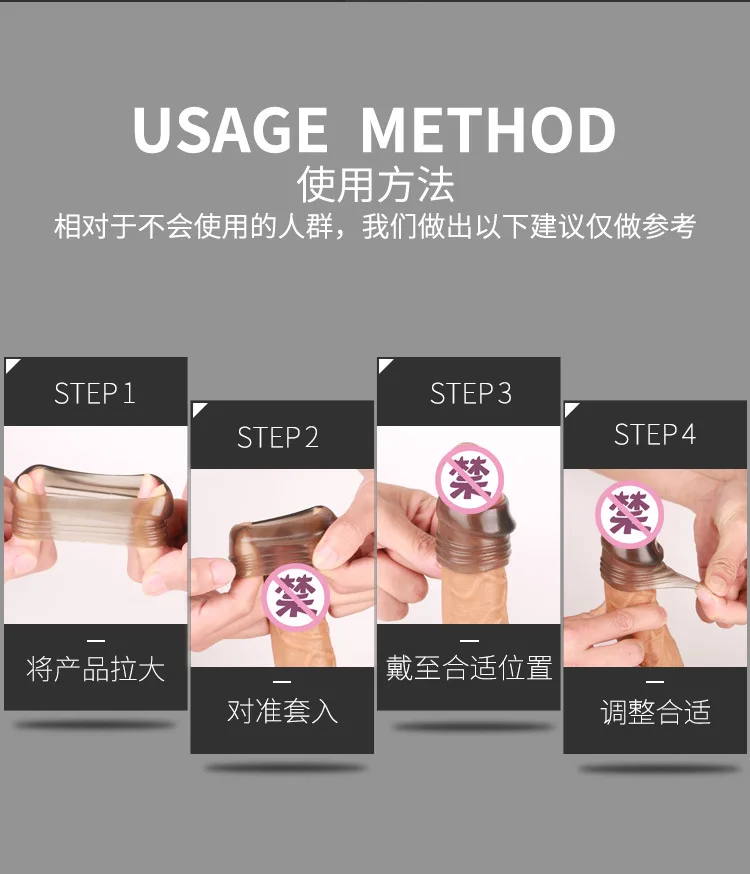 USAGE METHOD
使用方法
相对于不会使用的人群，我们做出以下建议仅做参考

STEP 1
将产品拉大

STEP 2
禁
对准套入

STEP 3
禁
戴至合适位置

STEP 4
禁
调整合适