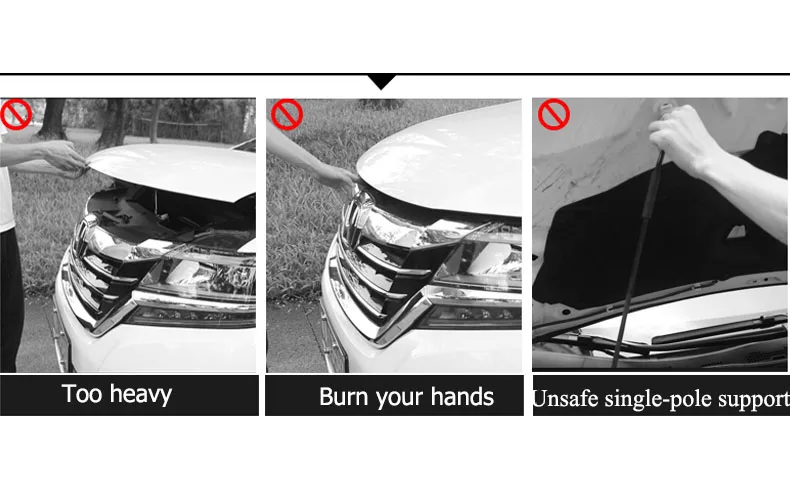 Too heavy

Burn your hands

Unsafe single-pole support