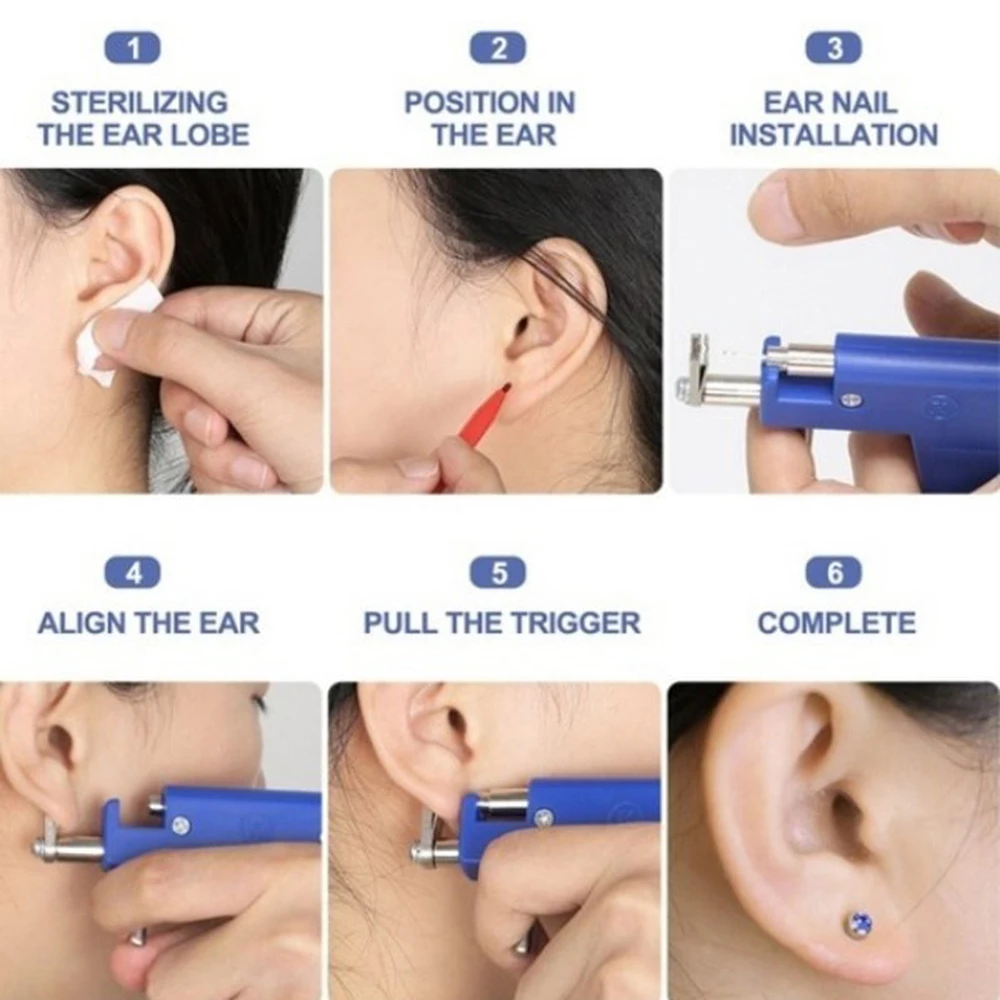 1
STERILIZING THE EAR LOBE

2
POSITION IN THE EAR

3
EAR NAIL INSTALLATION

4
ALIGN THE EAR

5
PULL THE TRIGGER

6
COMPLETE