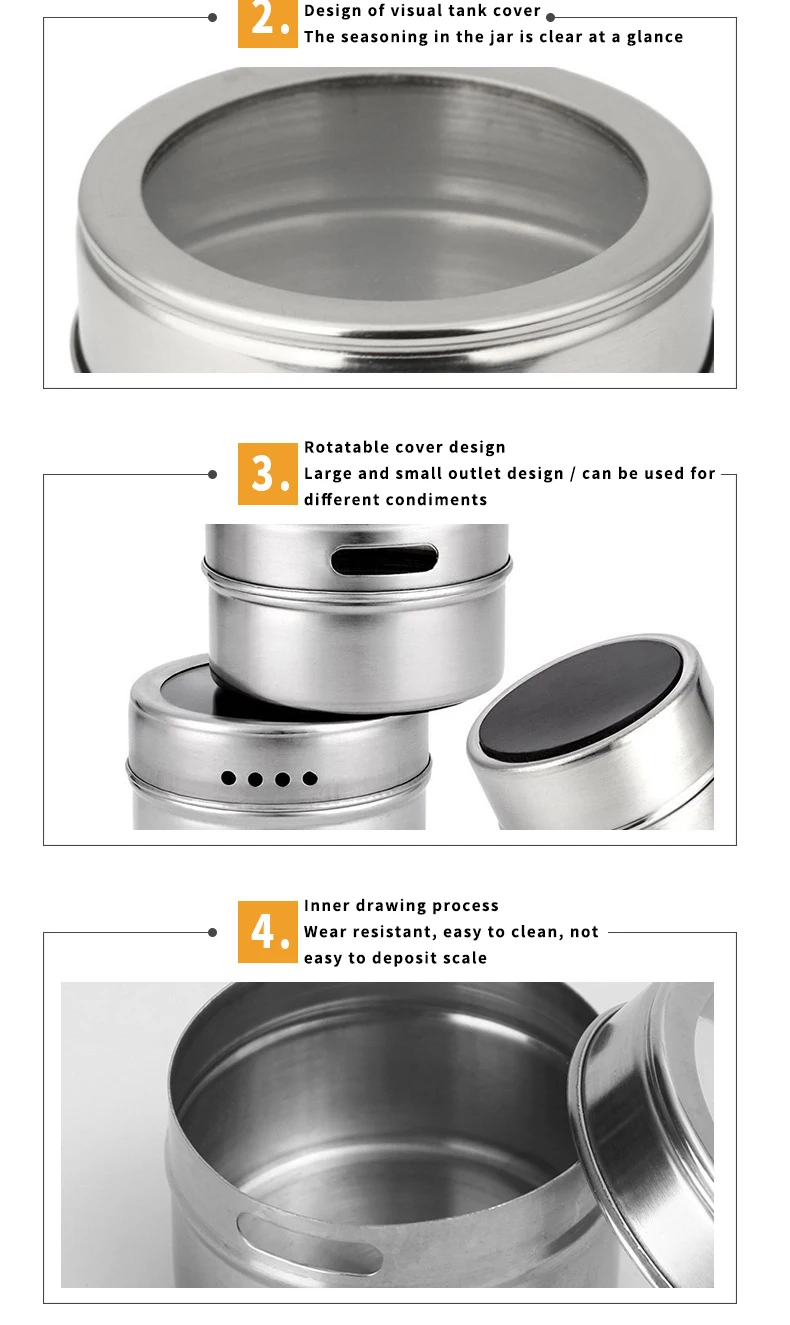 2.
Design of visual tank cover
The seasoning in the jar is clear at a glance

3.
Rotatable cover design
Large and small outlet design / can be used for different condiments

4.
Inner drawing process
Wear resistant, easy to clean, not easy to deposit scale