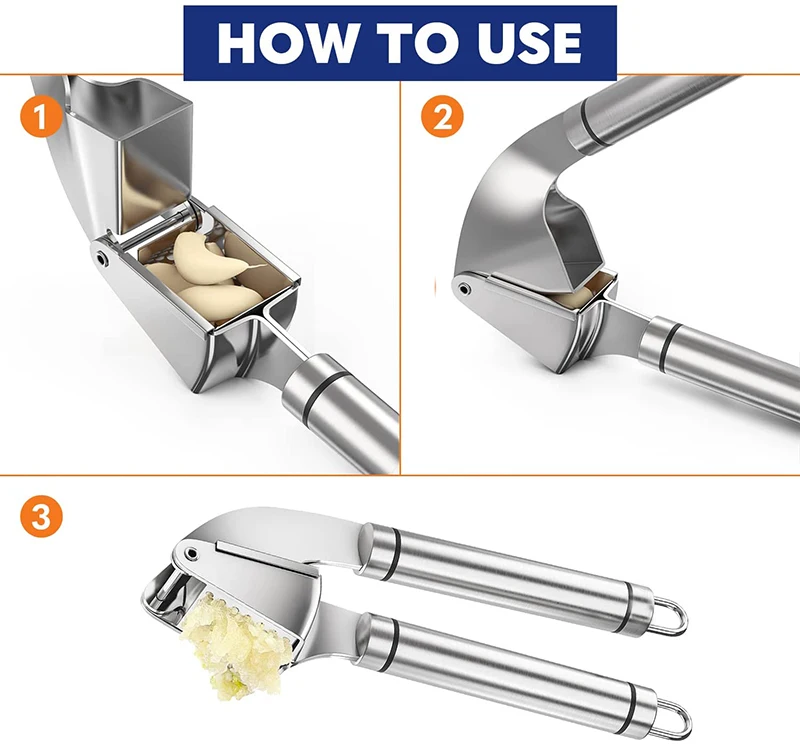 HOW TO USE

1

2

3