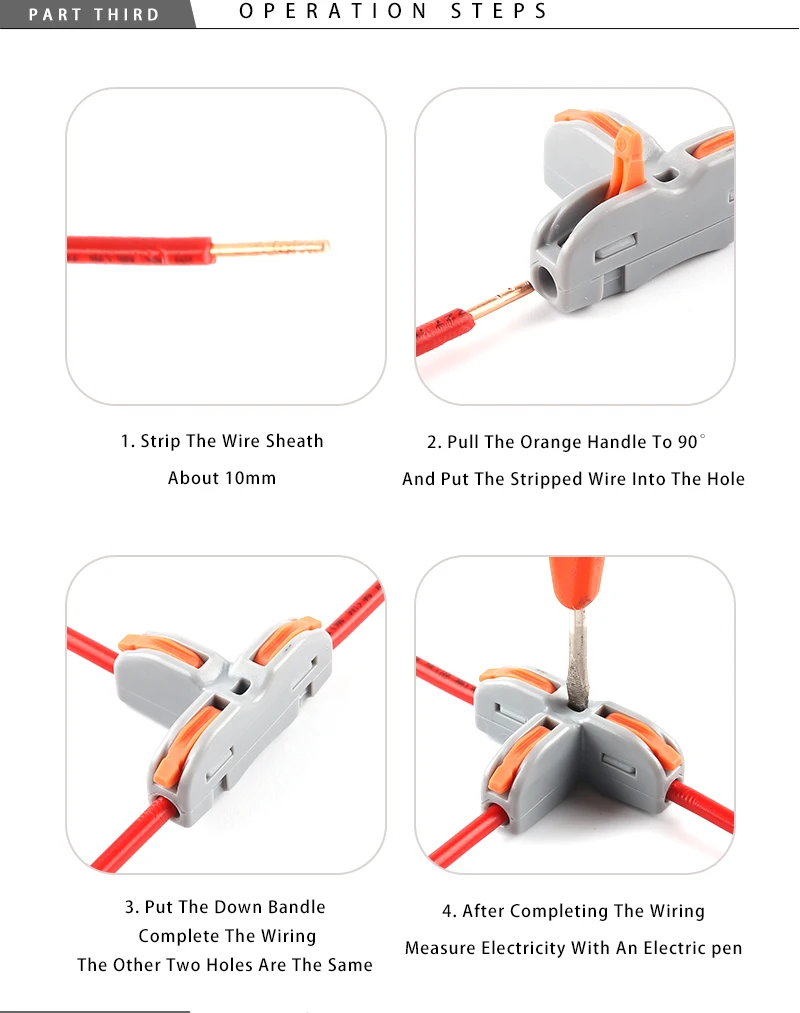 PART THIRD

OPERATION STEPS

1. Strip The Wire Sheath

About 10mm

2. Pull The Orange Handle To 90°

And Put The Stripped Wire Into The Hole

3. Put The Down Bandle

Complete The Wiring

The Other Two Holes Are The Same

4. After Completing The Wiring

Measure Electricity With An Electric pen