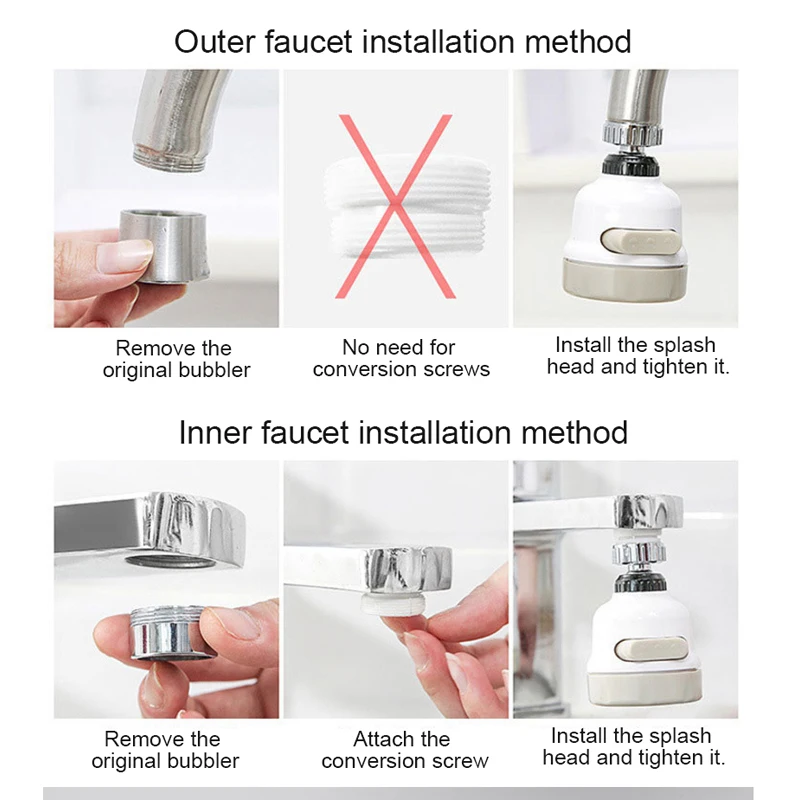 Outer faucet installation method

Remove the
original bubbler

No need for
conversion screws

Install the splash
head and tighten it.

Inner faucet installation method

Remove the
original bubbler

Attach the
conversion screw

Install the splash
head and tighten it.