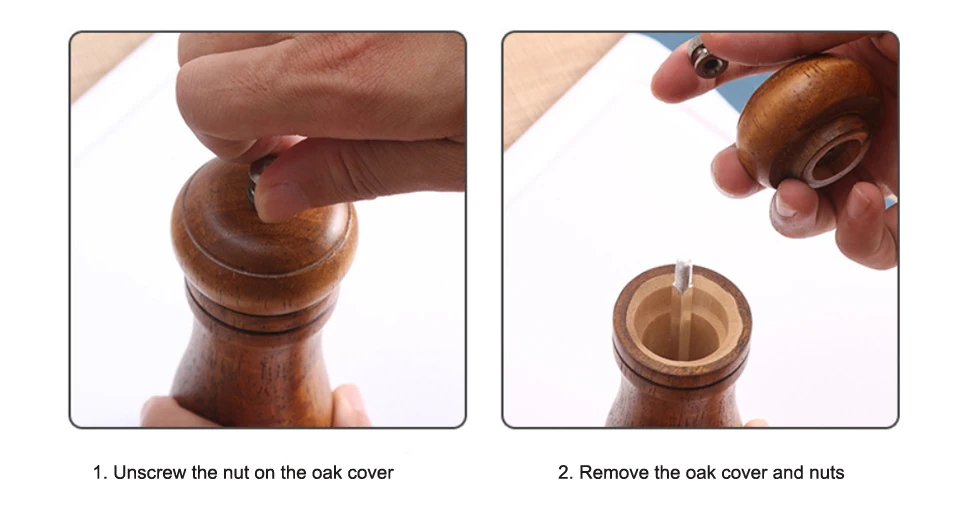 1. Unscrew the nut on the oak cover

2. Remove the oak cover and nuts