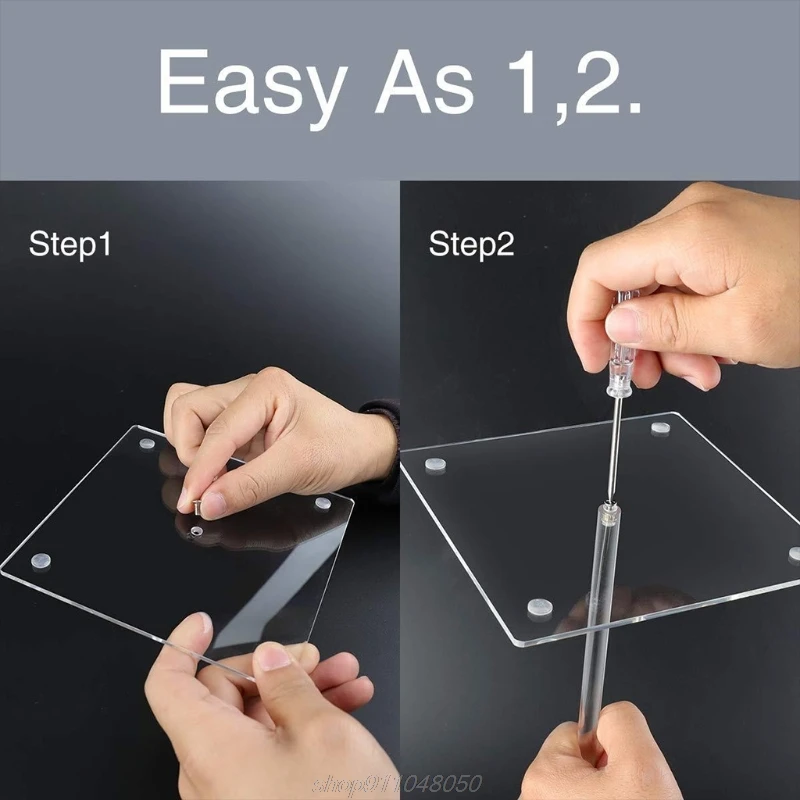 Easy As 1,2.

Step1

Step2

shop911048050