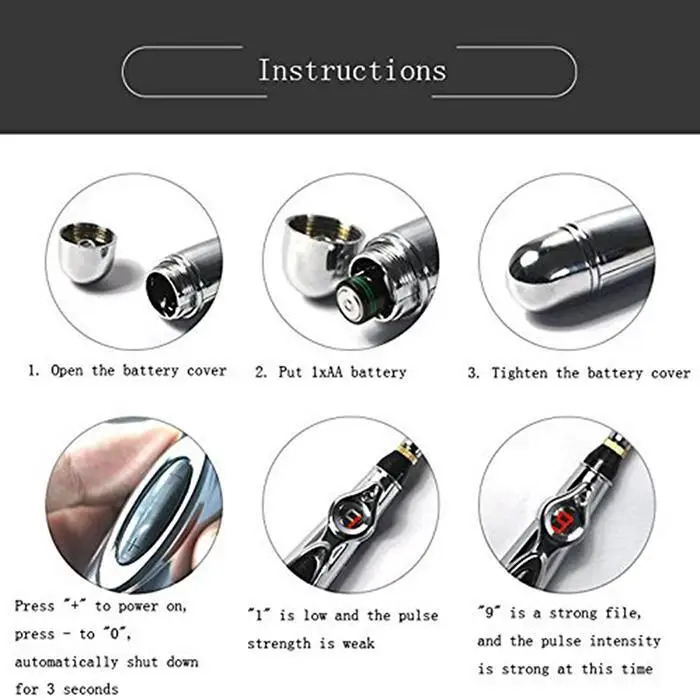 Instructions

1. Open the battery cover

2. Put 1xAA battery

3. Tighten the battery cover

Press "+" to power on, press - to "0", automatically shut down for 3 seconds

"1" is low and the pulse strength is weak

"9" is a strong file, and the pulse intensity is strong at this time