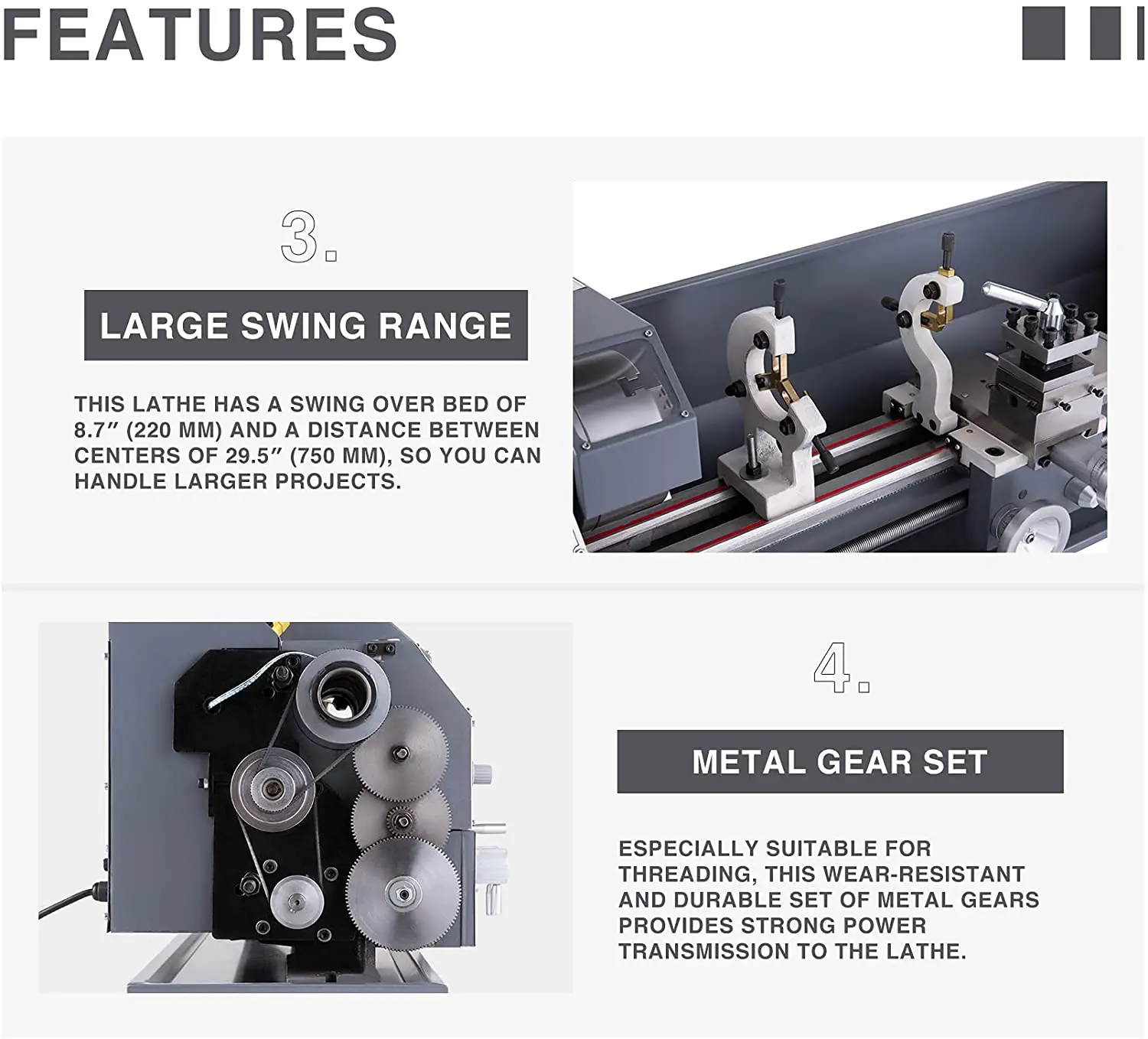 FEATURES

3.

LARGE SWING RANGE

THIS LATHE HAS A SWING OVER BED OF 8.7″ (220 MM) AND A DISTANCE BETWEEN CENTERS OF 29.5″ (750 MM), SO YOU CAN HANDLE LARGER PROJECTS.

4.

METAL GEAR SET

ESPECIALLY SUITABLE FOR THREADING, THIS WEAR-RESISTANT AND DURABLE SET OF METAL GEARS PROVIDES STRONG POWER TRANSMISSION TO THE LATHE.