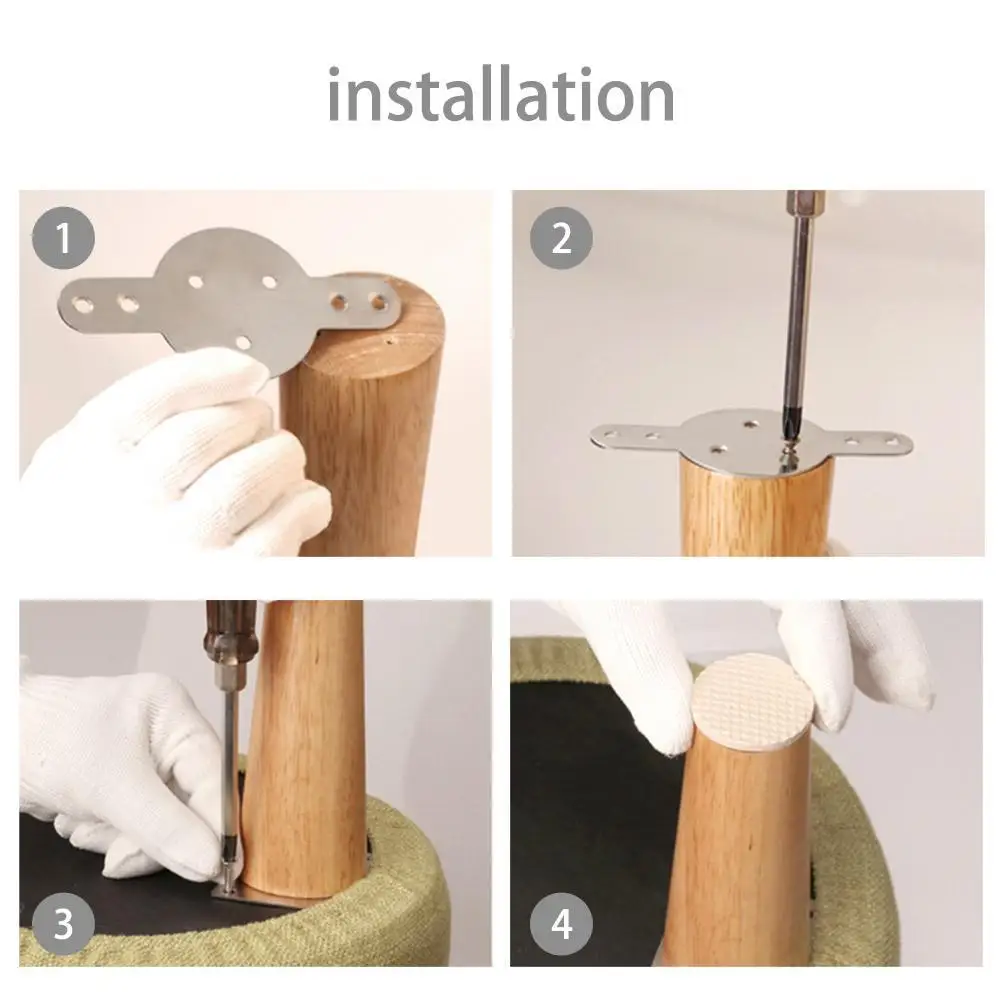 installation

1

2

3

4