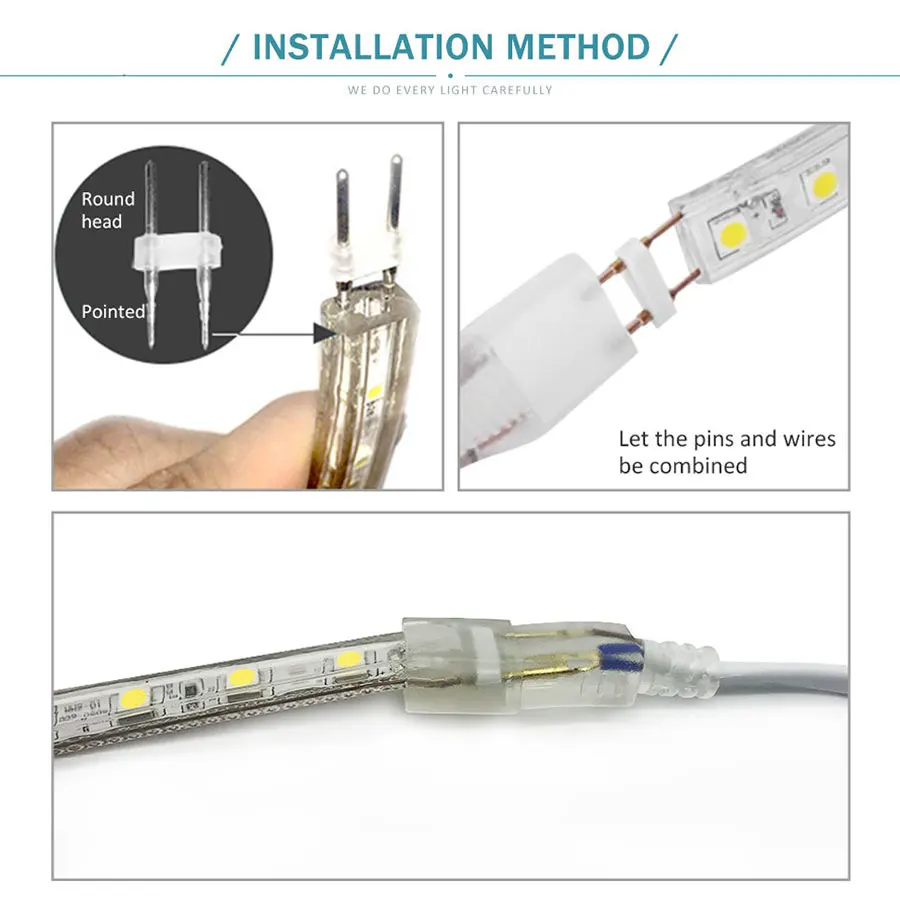 / INSTALLATION METHOD /

WE DO EVERY LIGHT CAREFULLY

Round head

Pointed

Let the pins and wires be combined