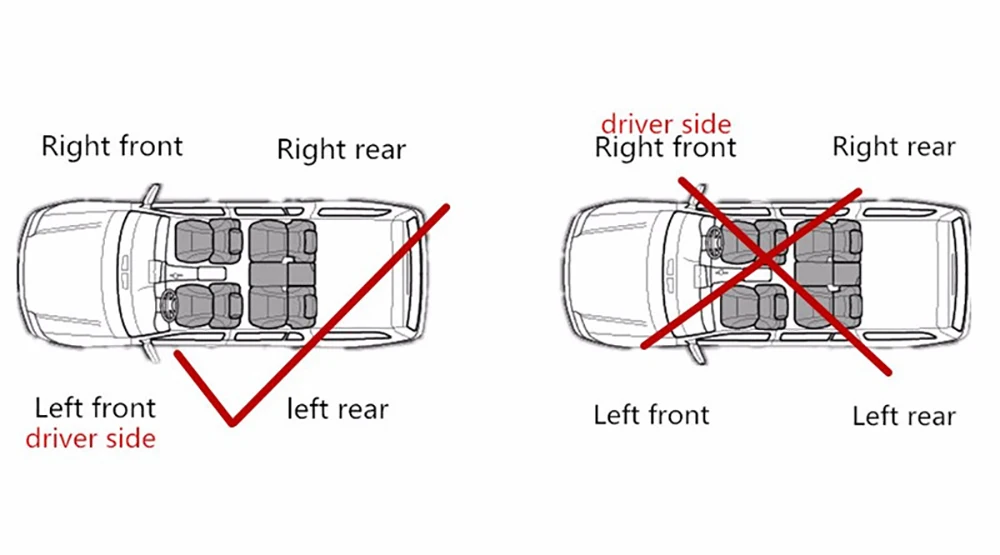 Right front

Right rear

Left front
driver side

left rear

driver side
Right front

Right rear

Left front

Left rear