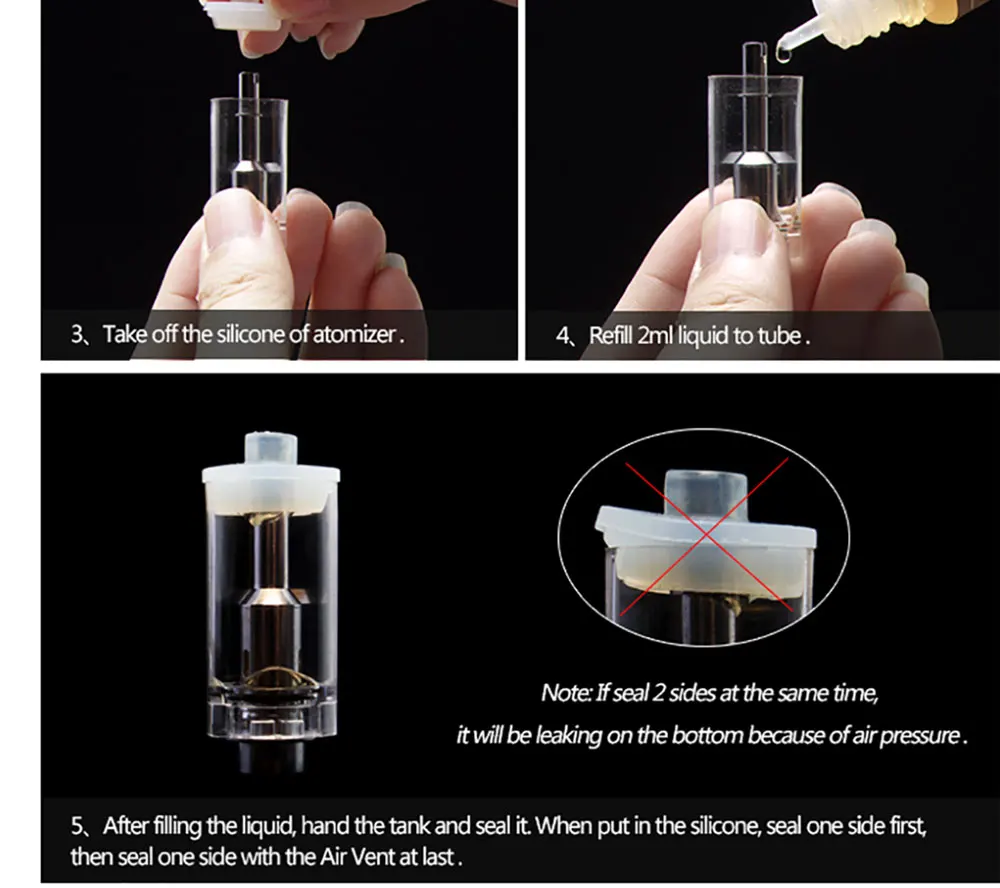 3、Take off the silicone of atomizer .

4、Refill 2ml liquid to tube .

Note: If seal 2 sides at the same time, it will be leaking on the bottom because of air pressure .

5、After filling the liquid, hand the tank and seal it. When put in the silicone, seal one side first, then seal one side with the Air Vent at last .