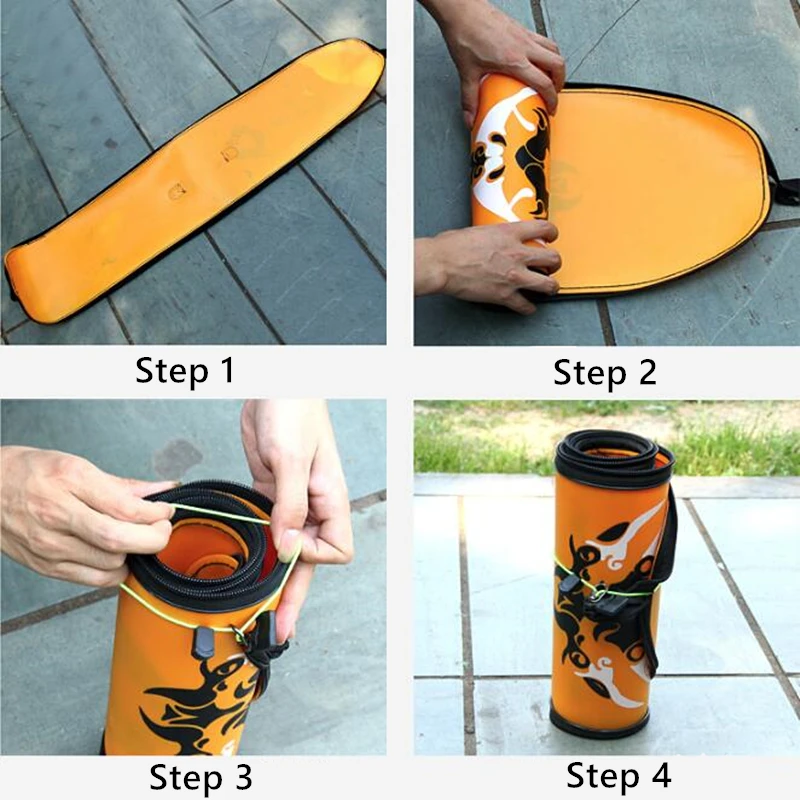 Step 1

Step 2

Step 3

Step 4