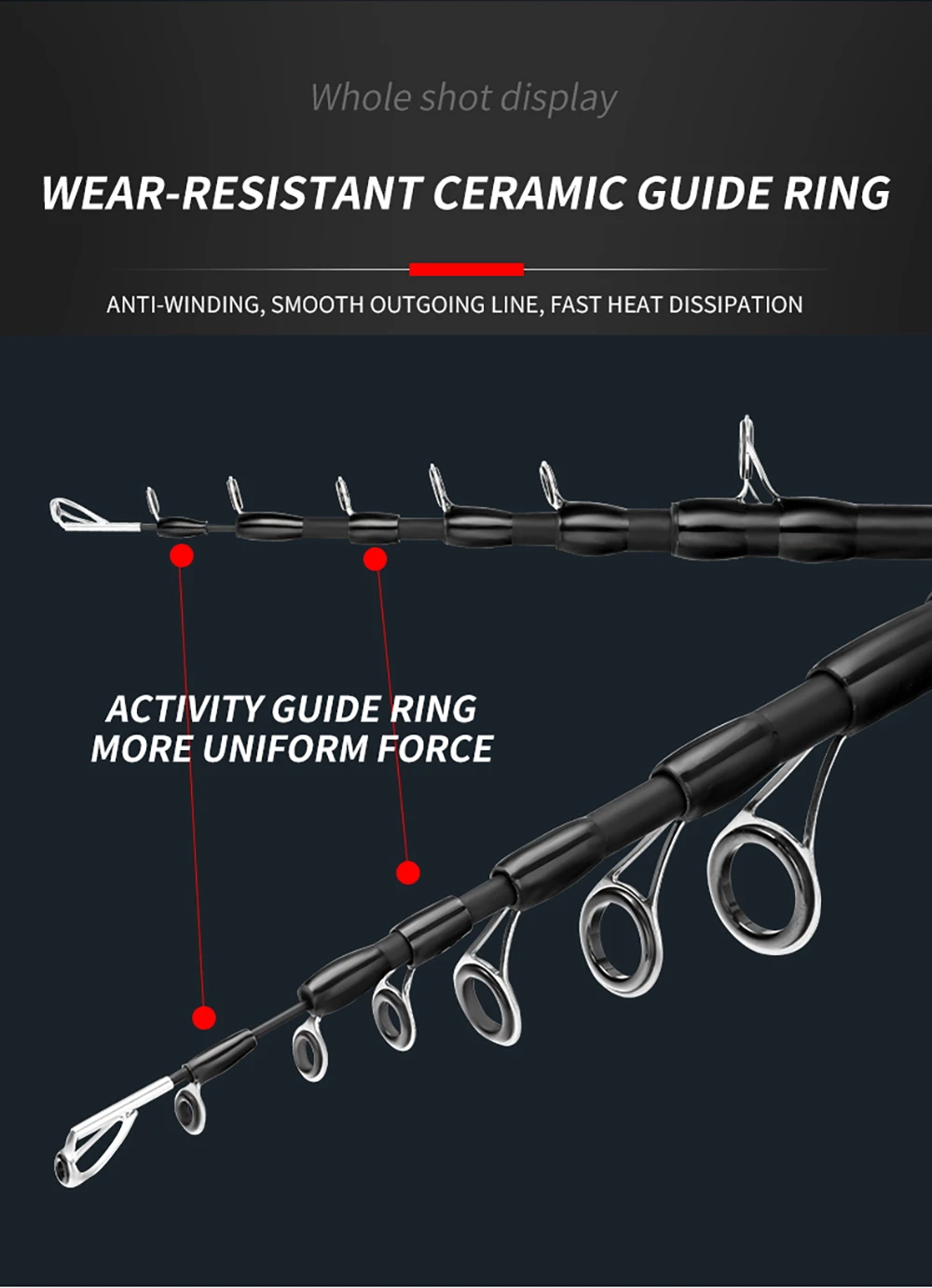 Whole shot display

WEAR-RESISTANT CERAMIC GUIDE RING

ANTI-WINDING, SMOOTH OUTGOING LINE, FAST HEAT DISSIPATION

ACTIVITY GUIDE RING
MORE UNIFORM FORCE