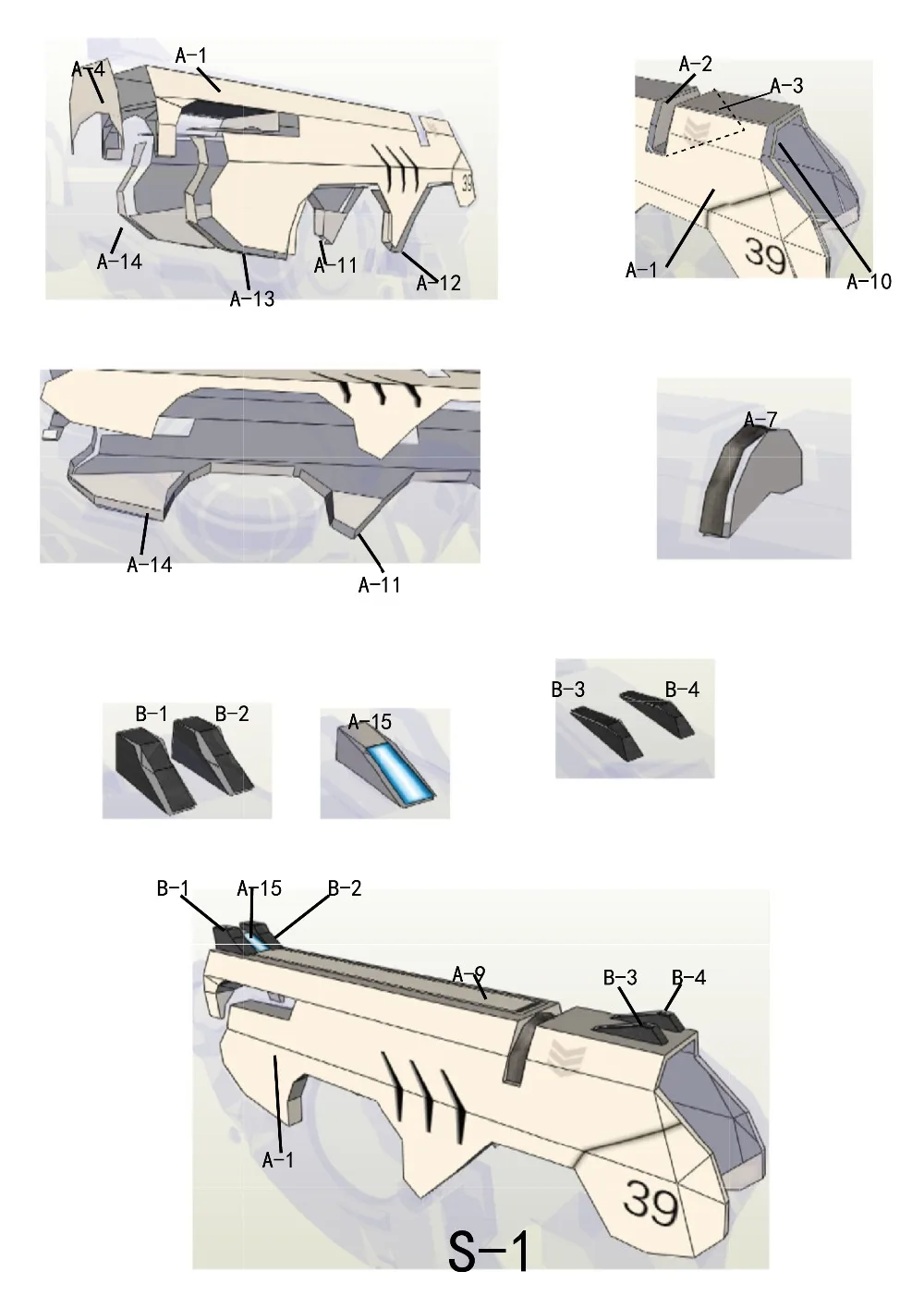 A-4
A-1
39
A-14
A-13
A-11
A-12

A-2
A-3
A-1
39
A-10

A-14
A-11

A-7

B-1
B-2

A-15

B-3
B-4

B-1
A-15
B-2
A-9
B-3
B-4
A-1
39
S-1