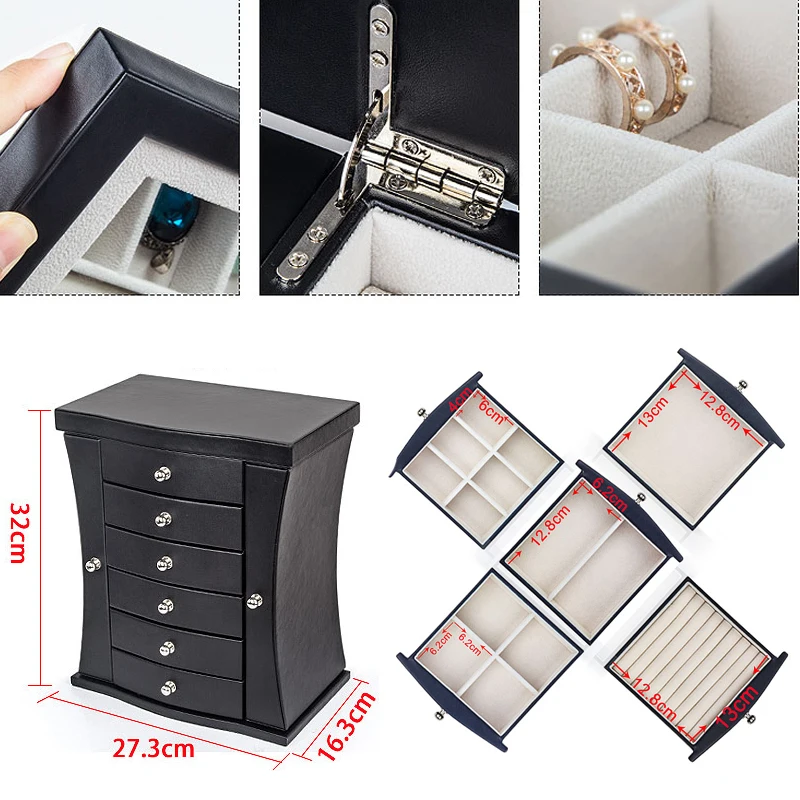 32cm
27.3cm
16.3cm
4cm
6cm
13cm
12.8cm
6.2cm
12.8cm
6.2cm
6.2cm
12.8cm
13cm