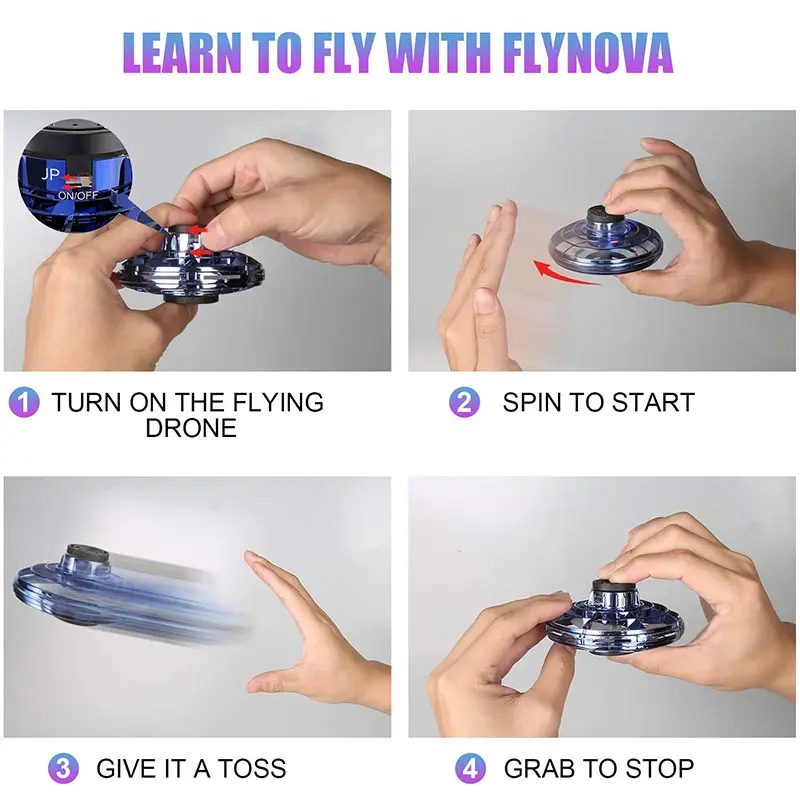 LEARN TO FLY WITH FLYNOVA

JP
ON/OFF

1 TURN ON THE FLYING DRONE

2 SPIN TO START

3 GIVE IT A TOSS

4 GRAB TO STOP