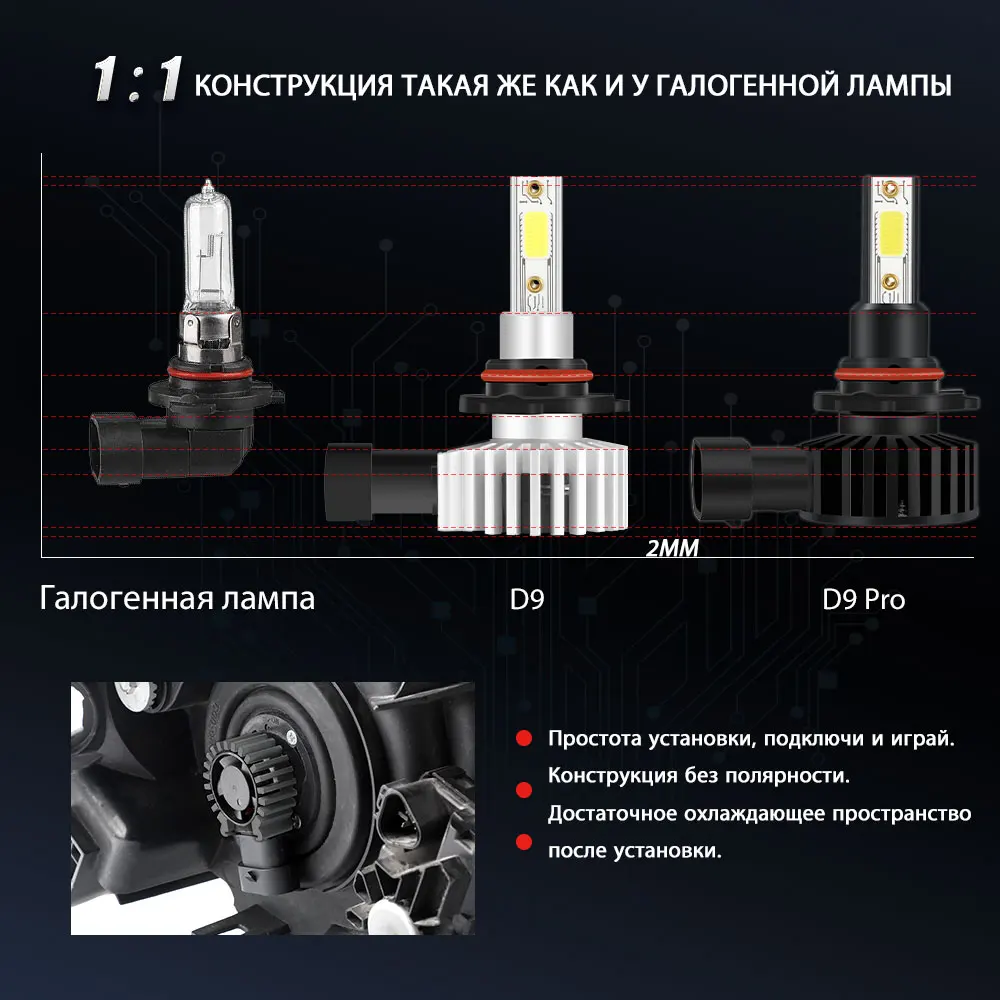 1:1 КОНСТРУКЦИЯ ТАКАЯ ЖЕ КАК И У ГАЛОГЕННОЙ ЛАМПЫ

2MM

Галогенная лампа

D9

D9 Pro

Простота установки, подключи и играй.

Конструкция без полярности.

Достаточное охлаждающее пространство после установки.