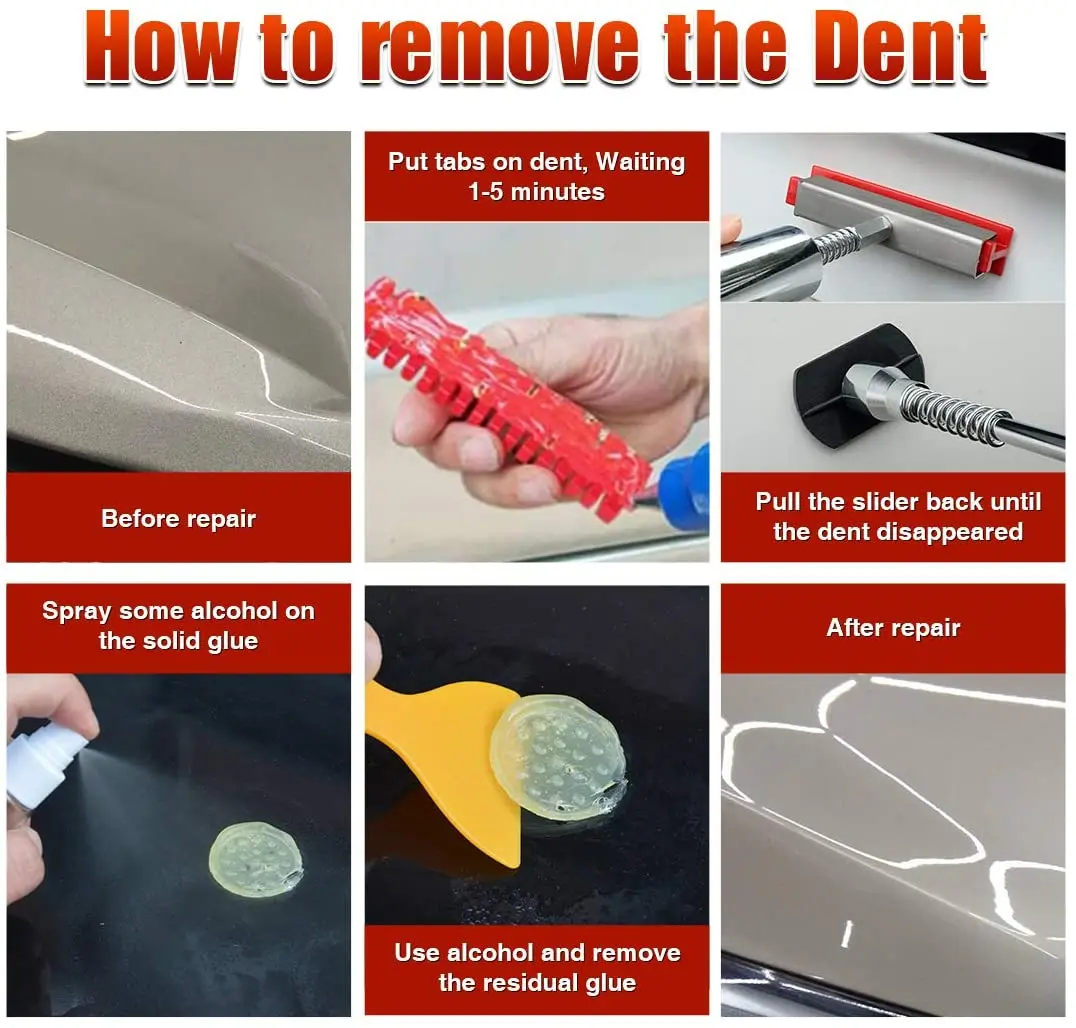 How to remove the Dent

Before repair

Put tabs on dent, Waiting 1-5 minutes

Pull the slider back until the dent disappeared

Spray some alcohol on the solid glue

Use alcohol and remove the residual glue

After repair