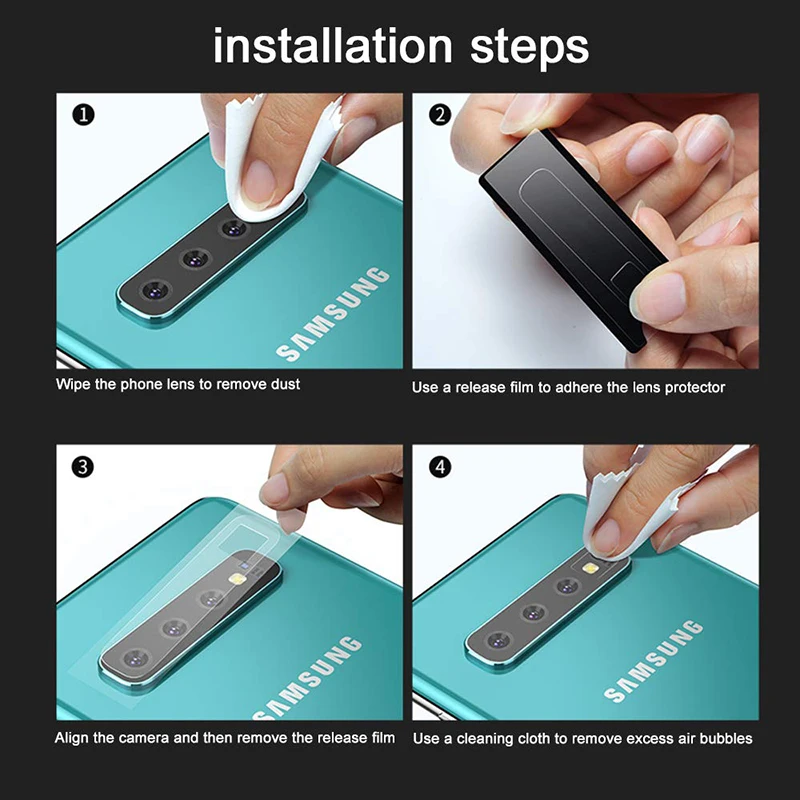 installation steps

1

SAMSUNG

Wipe the phone lens to remove dust

2

Use a release film to adhere the lens protector

3

SAMSUNG

Align the camera and then remove the release film

4

SAMSUNG

Use a cleaning cloth to remove excess air bubbles