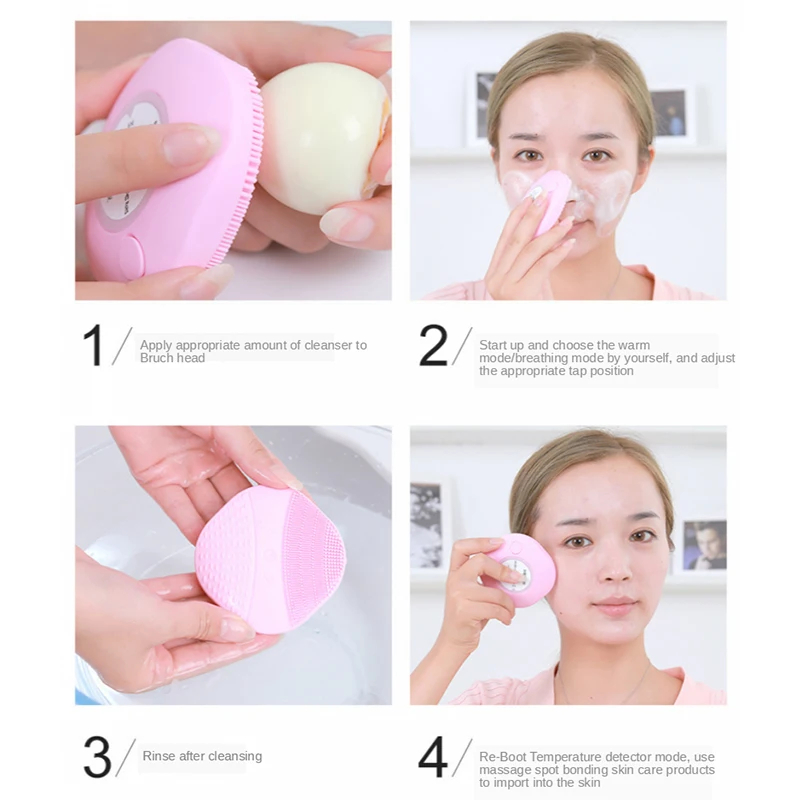 1/ Apply appropriate amount of cleanser to Bruch head

2/ Start up and choose the warm mode/breathing mode by yourself, and adjust the appropriate tap position

3/ Rinse after cleansing

4/ Re-Boot Temperature detector mode, use massage spot bonding skin care products to import into the skin