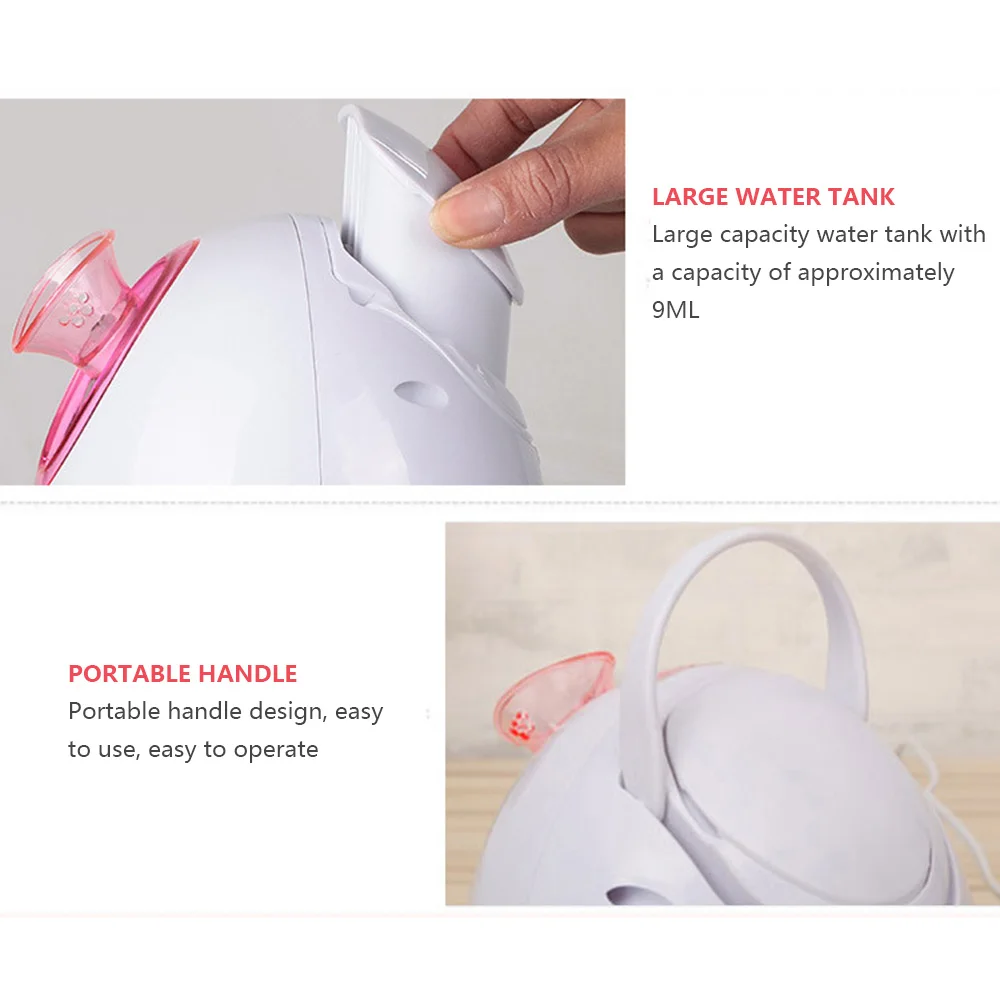 LARGE WATER TANK
Large capacity water tank with a capacity of approximately 9ML

PORTABLE HANDLE
Portable handle design, easy to use, easy to operate