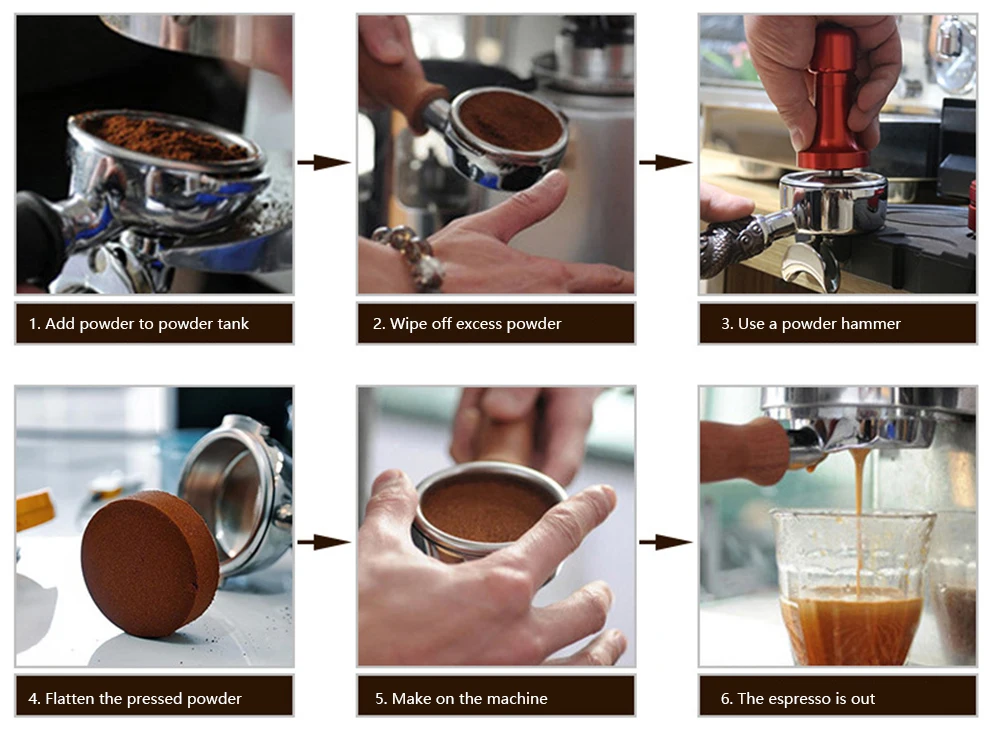 1. Add powder to powder tank

2. Wipe off excess powder

3. Use a powder hammer

4. Flatten the pressed powder

5. Make on the machine

6. The espresso is out